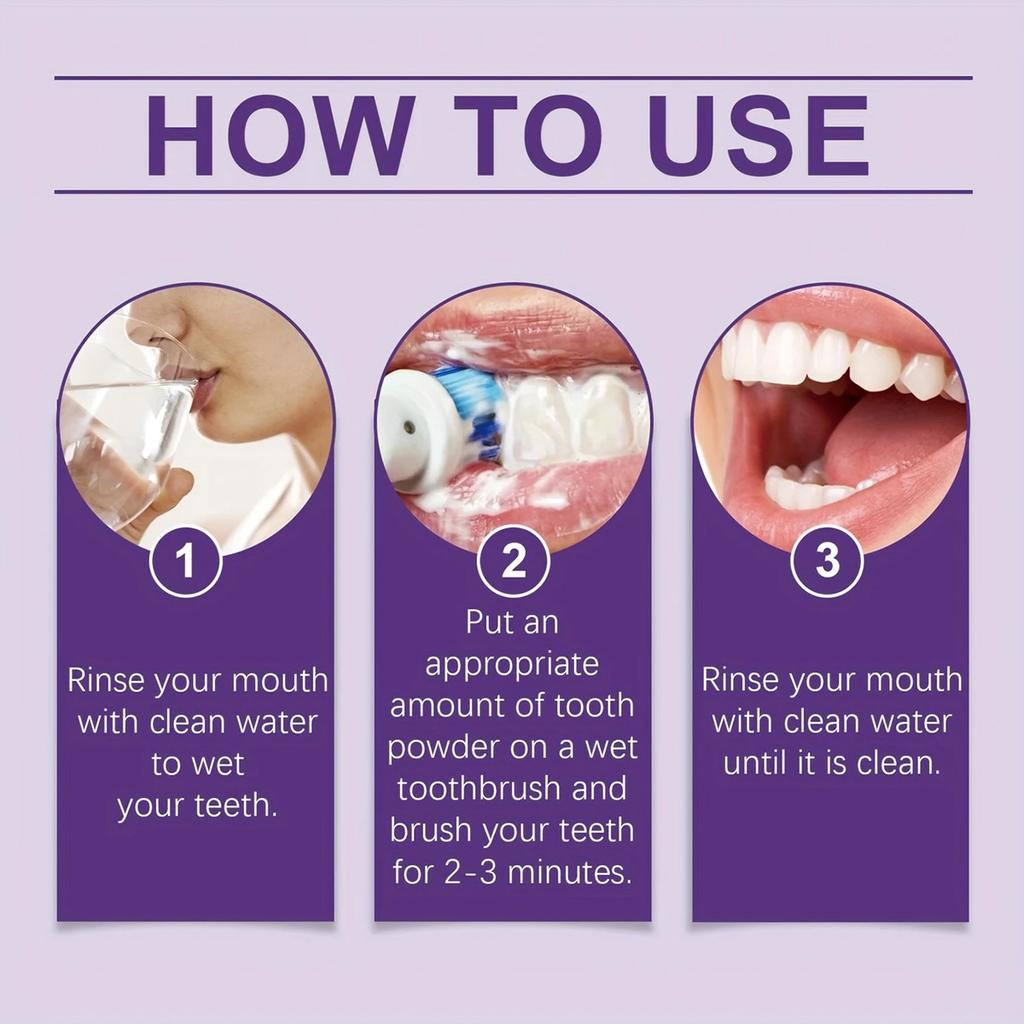 HOW TO USE

1

Rinse your mouth with clean water to wet your teeth.

2

Put an appropriate amount of tooth powder on a wet toothbrush and brush your teeth for 2-3 minutes.

3

Rinse your mouth with clean water until it is clean.