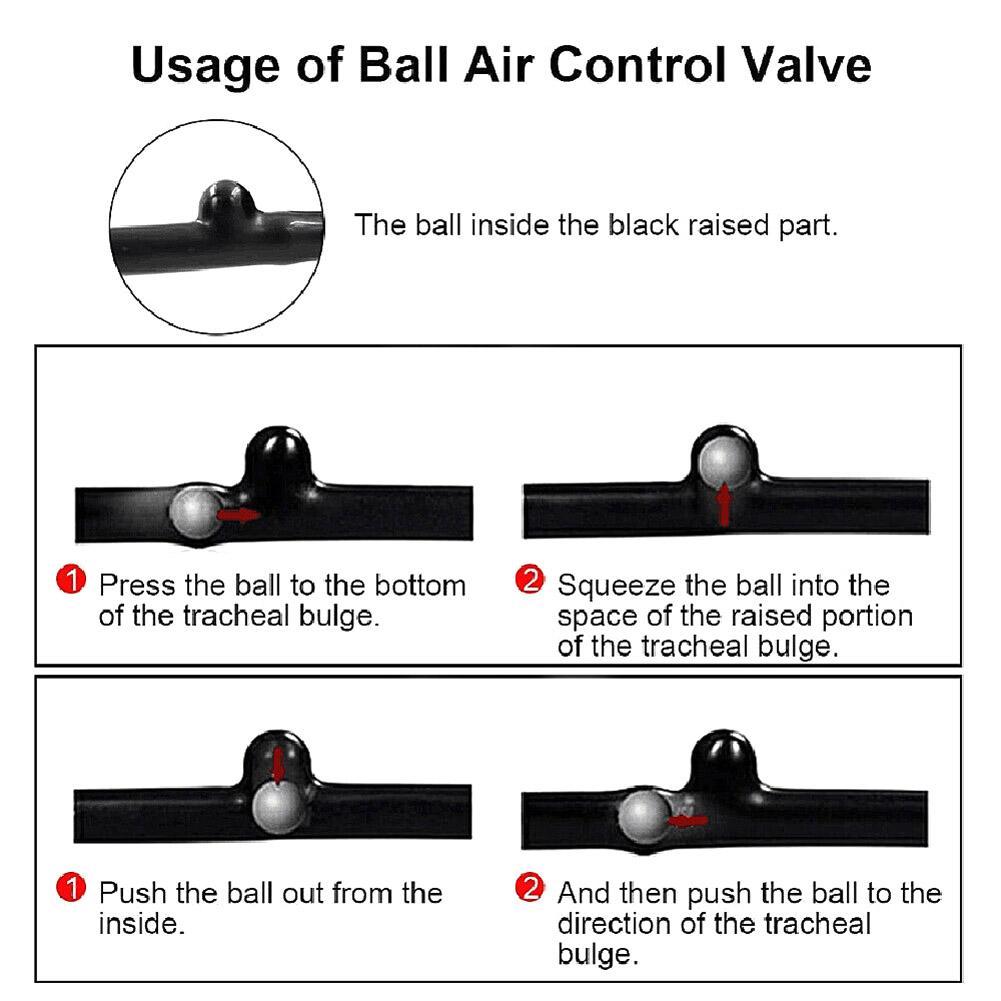 Usage of Ball Air Control Valve

The ball inside the black raised part.

1 Press the ball to the bottom of the tracheal bulge.

2 Squeeze the ball into the space of the raised portion of the tracheal bulge.

1 Push the ball out from the inside.

2 And then push the ball to the direction of the tracheal bulge.