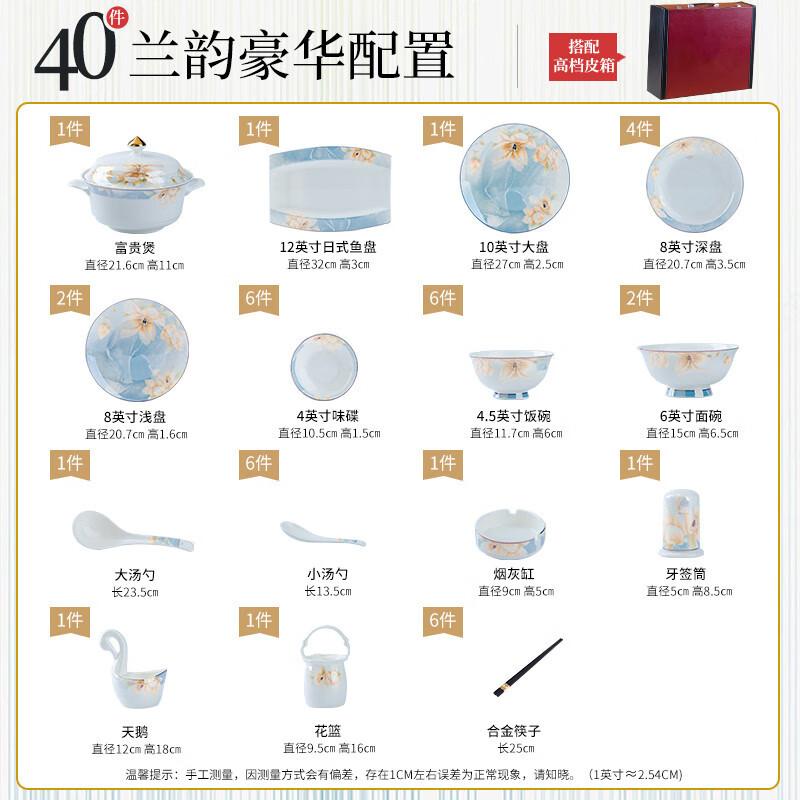 40件 兰韵豪华配置

搭配
高档皮箱

1件
富贵煲
直径21.6cm 高11cm

1件
12英寸日式鱼盘
直径32cm 高3cm

1件
10英寸大盘
直径27cm 高2.5cm

4件
8英寸深盘
直径20.7cm 高3.5cm

2件
8英寸浅盘
直径20.7cm 高1.6cm

6件
4英寸味碟
直径10.5cm 高1.5cm

6件
4.5英寸饭碗
直径11.7cm 高6cm

2件
6英寸面碗
直径15cm 高6.5cm

1件
大汤勺
长23.5cm

6件
小汤勺
长13.5cm

1件
烟灰缸
直径9cm 高5cm

1件
牙签筒
直径5cm 高8.5cm

1件
天鹅
直径12cm 高18cm

1件
花篮
直径9.5cm 高16cm

6件
合金筷子
长25cm

温馨提示：手工测量，因测量方式会有偏差，存在1CM左右误差为正常现象，请知晓。（1英寸≈2.54CM）