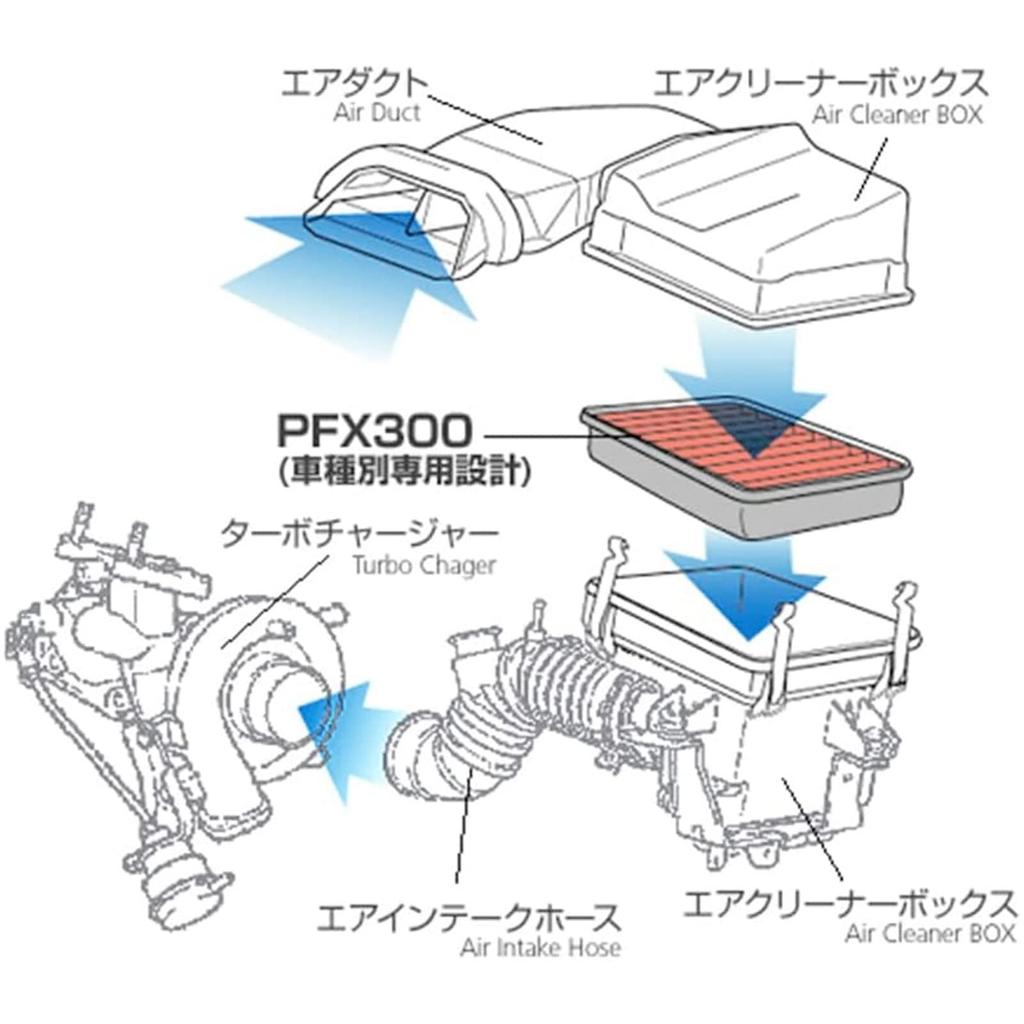 エアダクト
Air Duct

エアクリーナーボックス
Air Cleaner BOX

PFX300
(車種別専用設計)

ターボチャージャー
Turbo Chager

エアインテークホース
Air Intake Hose

エアクリーナーボックス
Air Cleaner BOX