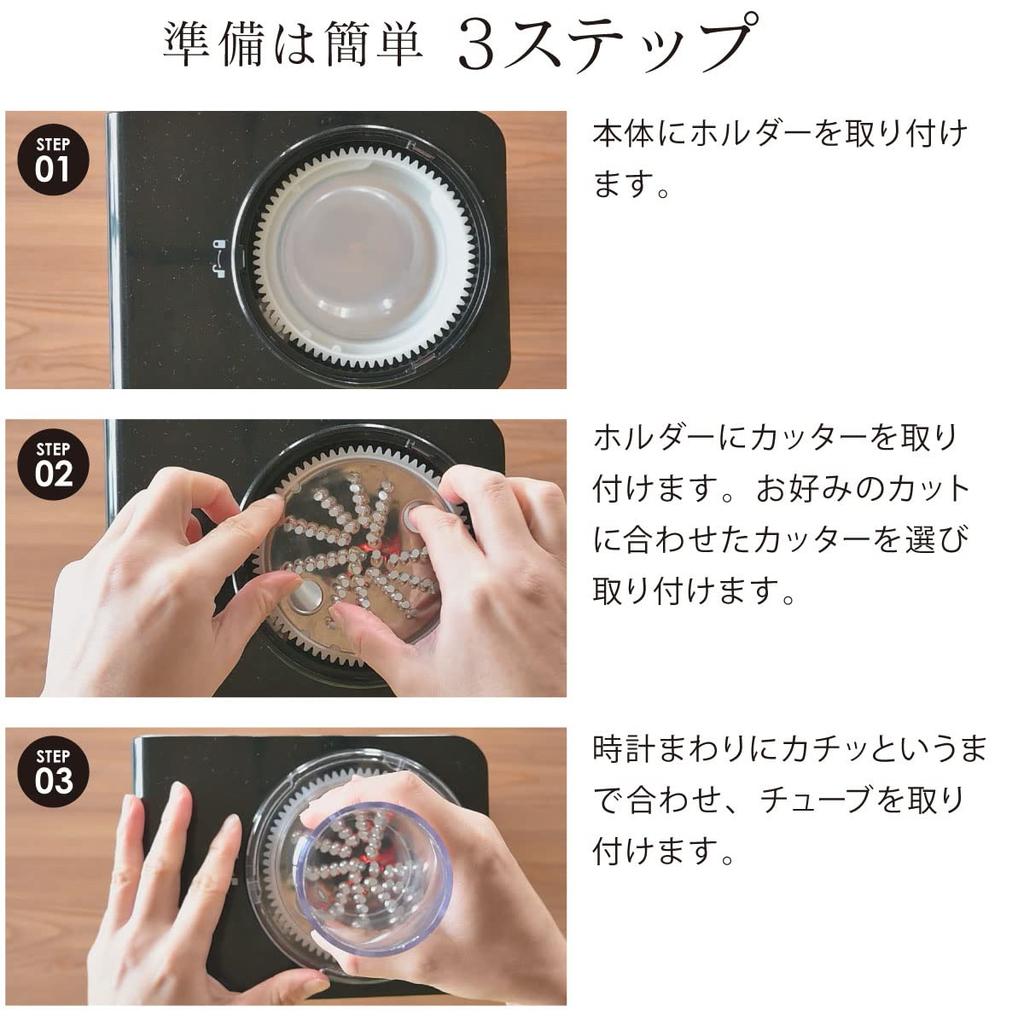 準備は簡単 3ステップ

STEP 01

本体にホルダーを取り付けます。

STEP 02

ホルダーにカッターを取り付けます。お好みのカットに合わせたカッターを選び取り付けます。

STEP 03

時計まわりにカチッというまで合わせ、チューブを取り付けます。