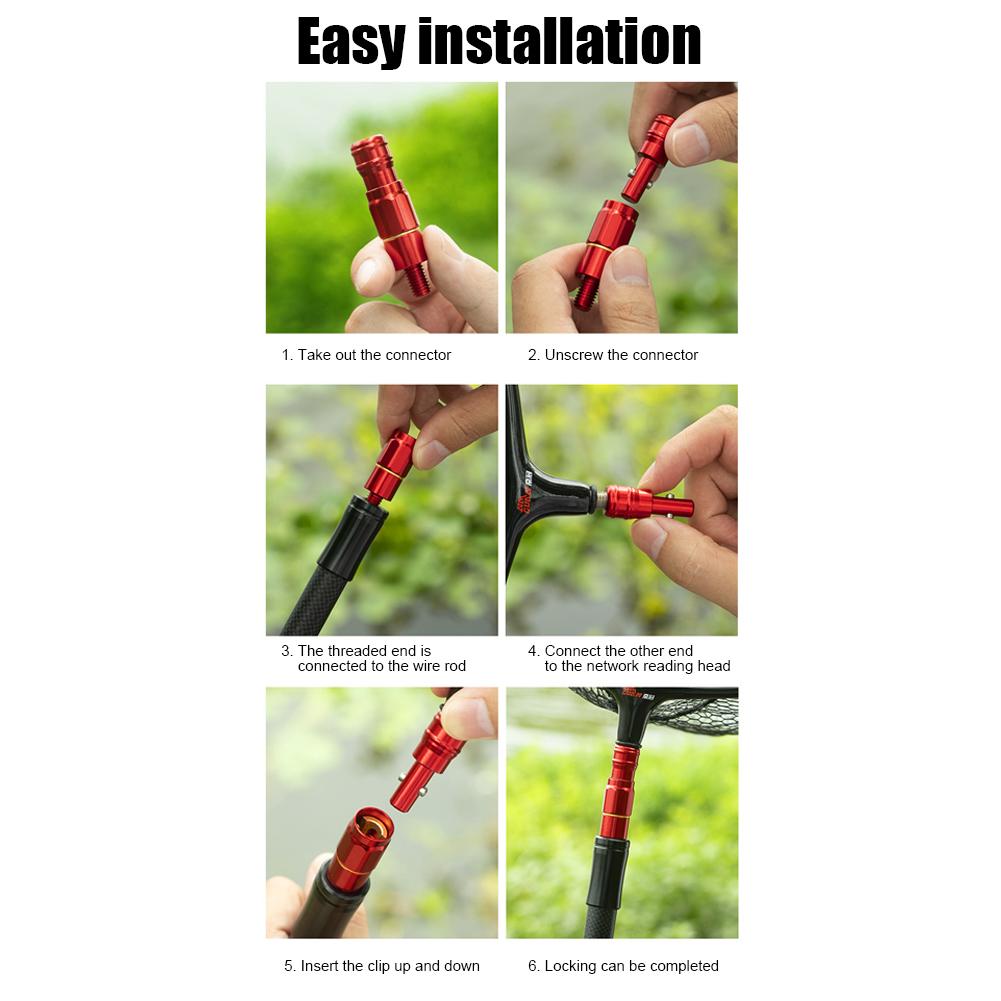 Easy installation

1. Take out the connector

2. Unscrew the connector

3. The threaded end is connected to the wire rod

4. Connect the other end to the network reading head

5. Insert the clip up and down

6. Locking can be completed