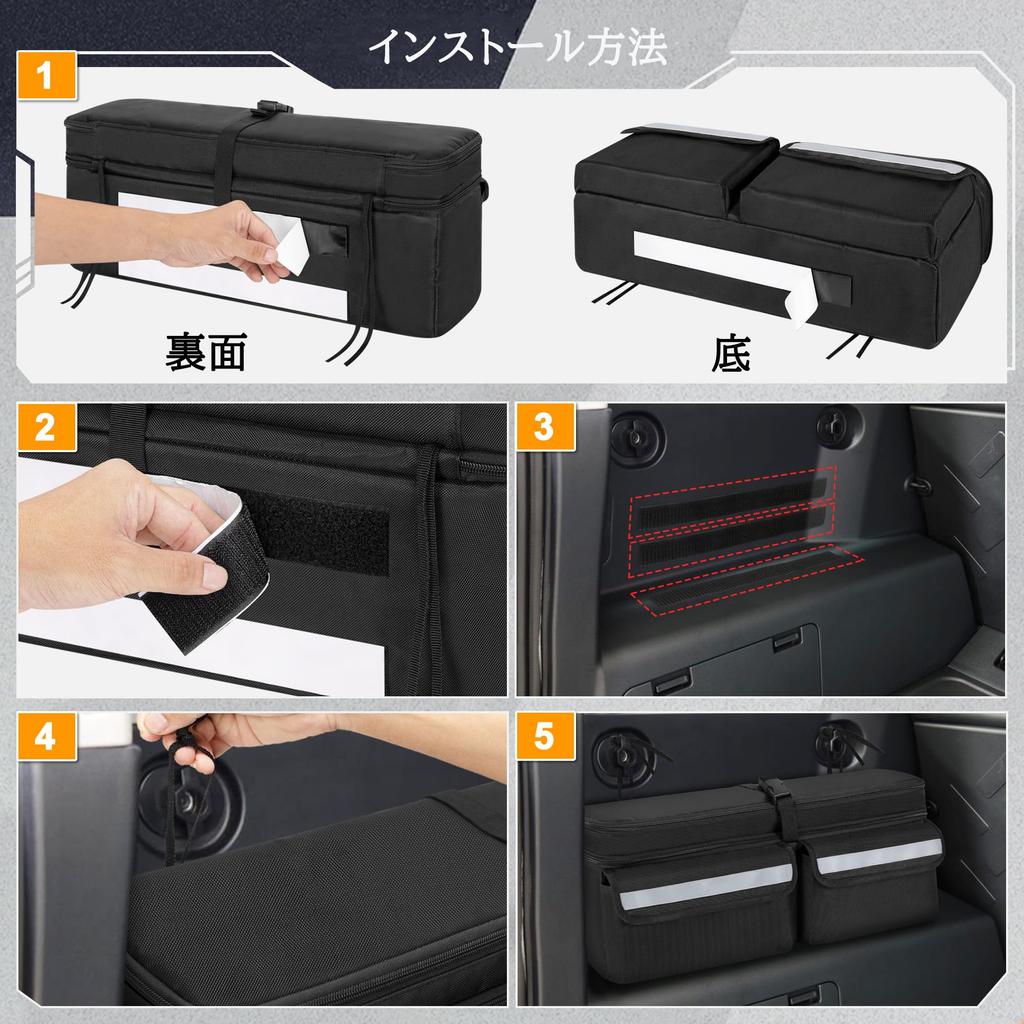 インストール方法

1

裏面

底

2

3

4

5