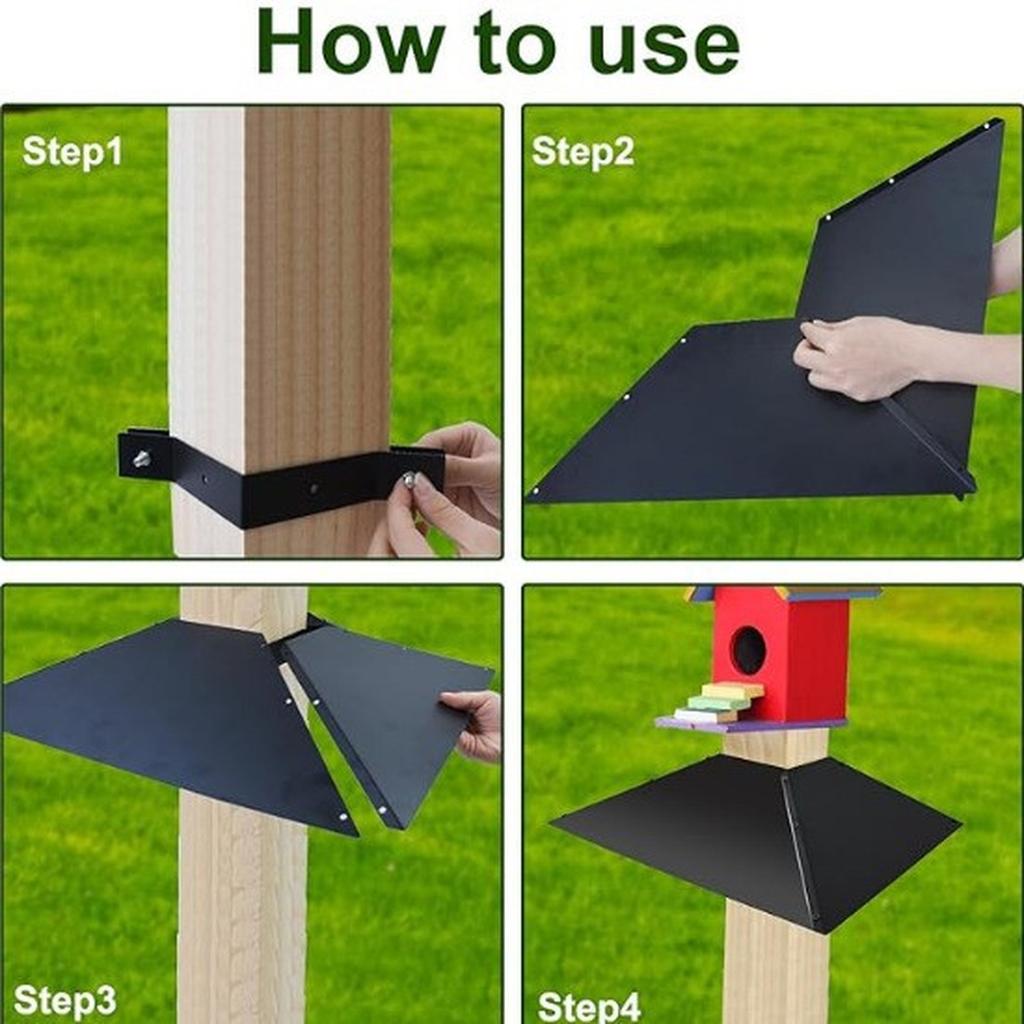 How to use

Step1

Step2

Step3

Step4