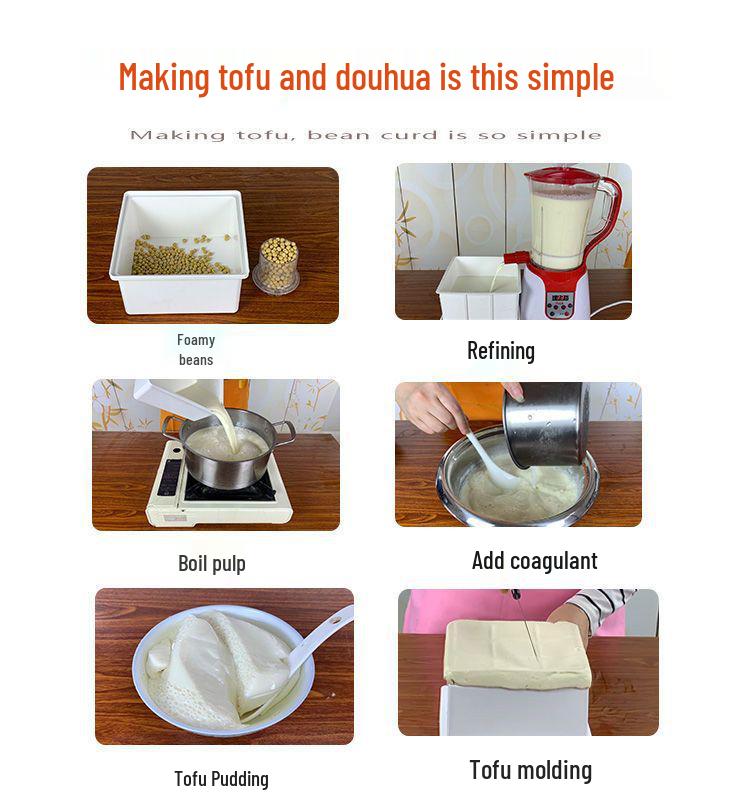 Making tofu and douhua is this simple

Making tofu, bean curd is so simple

Foamy beans

Refining

Boil pulp

Add coagulant

Tofu Pudding

Tofu molding