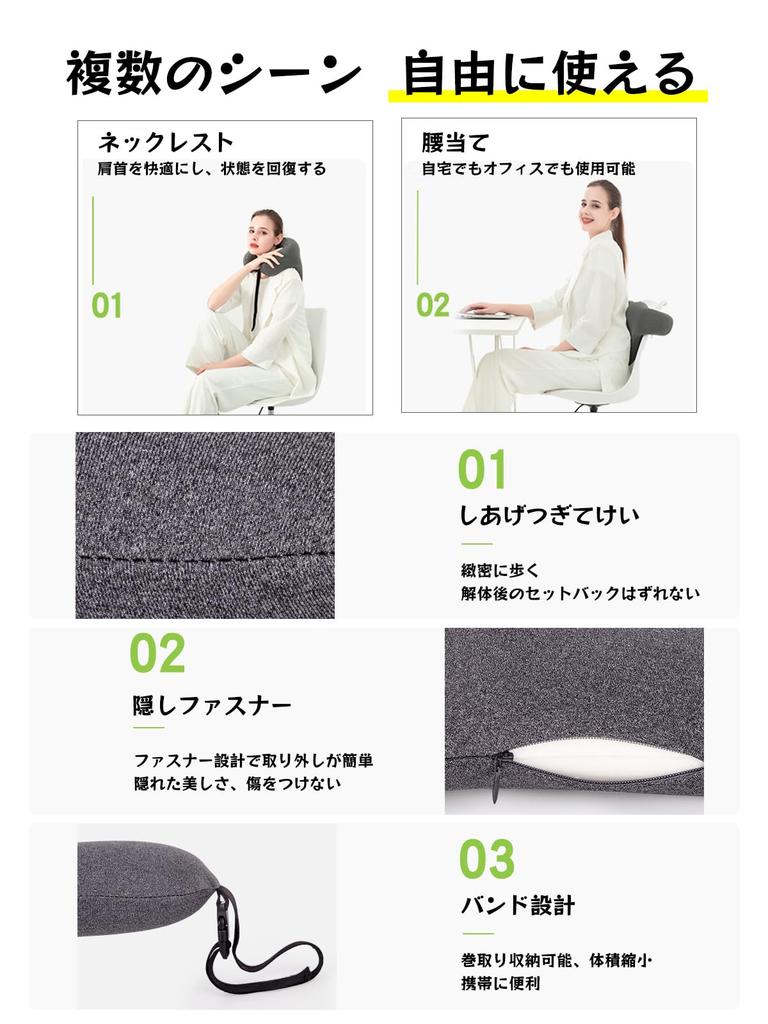 複数のシーン 自由に使える

ネックレスト
肩首を快適にし、状態を回復する

01

腰当て
自宅でもオフィスでも使用可能

02

01
しあげつぎてけい

緻密に歩く
解体後のセットバックはずれない

02
隠しファスナー

ファスナー設計で取り外しが簡単
隠れた美しさ、傷をつけない

03
バンド設計

巻取り収納可能、体積縮小·
携帯に便利