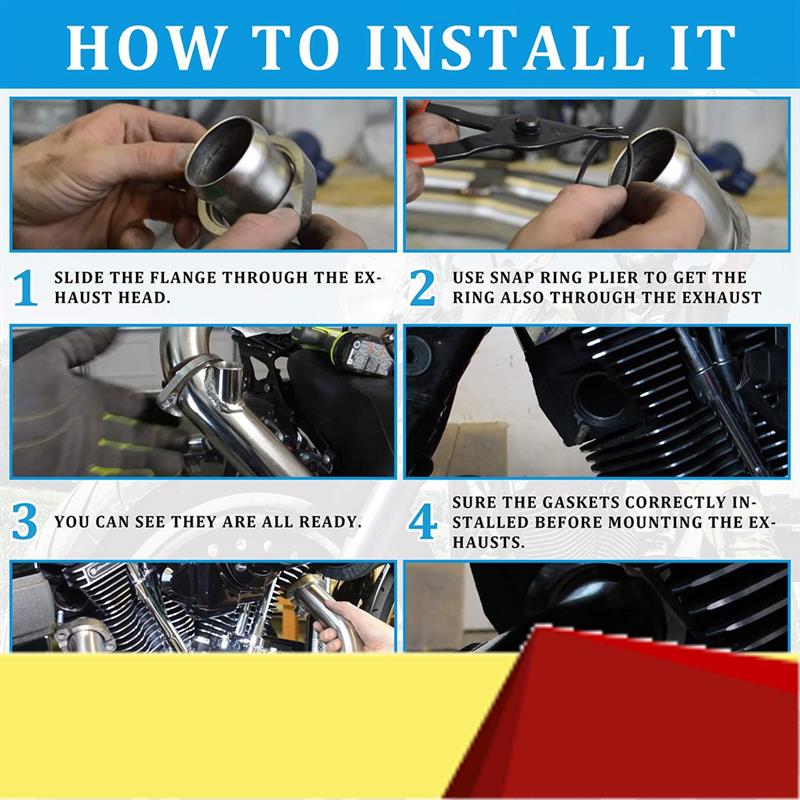 HOW TO INSTALL IT

1 SLIDE THE FLANGE THROUGH THE EXHAUST HEAD.

2 USE SNAP RING PLIER TO GET THE RING ALSO THROUGH THE EXHAUST

3 YOU CAN SEE THEY ARE ALL READY.

4 SURE THE GASKETS CORRECTLY INSTALLED BEFORE MOUNTING THE EXHAUSTS.