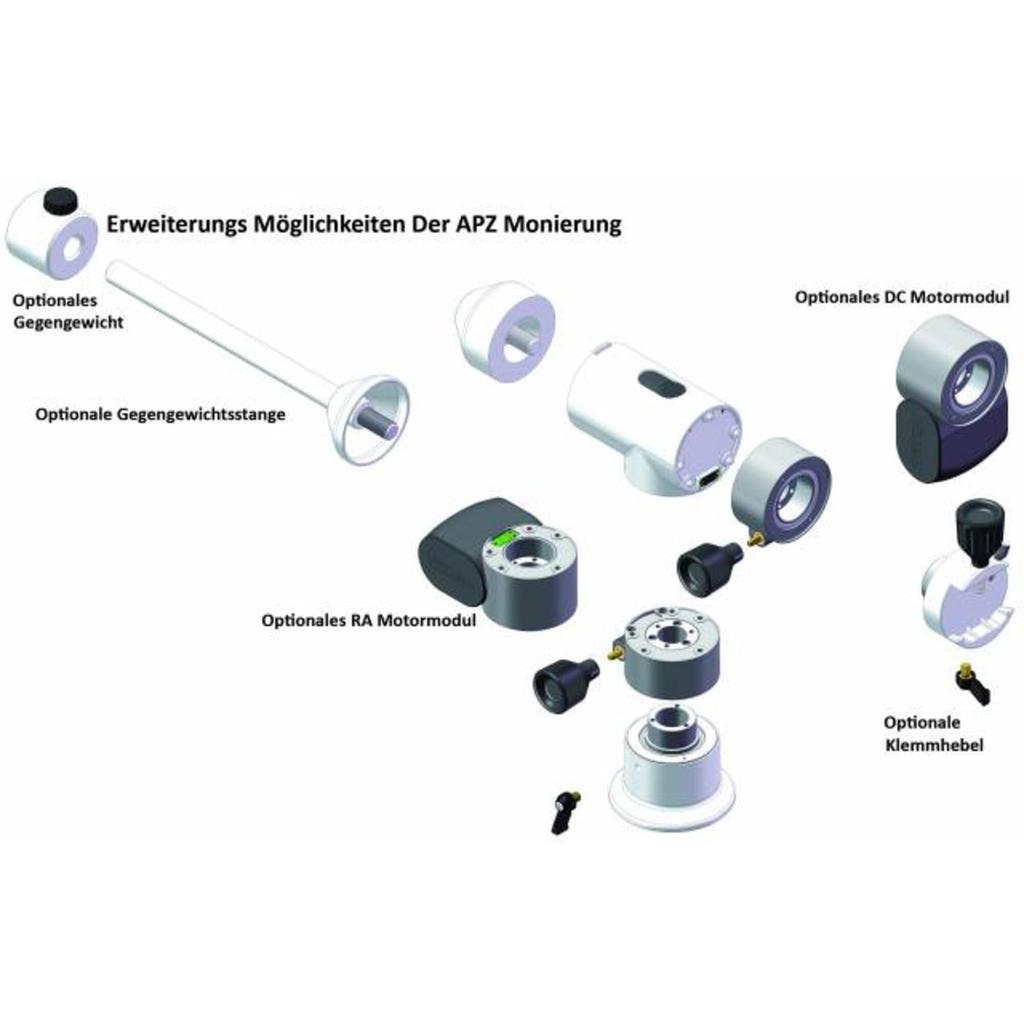 Erweiterungs Möglichkeiten Der APZ Monierung

Optionales Gegengewicht

Optionale Gegengewichtsstange

Optionales DC Motormodul

Optionales RA Motormodul

Optionale Klemmhebel