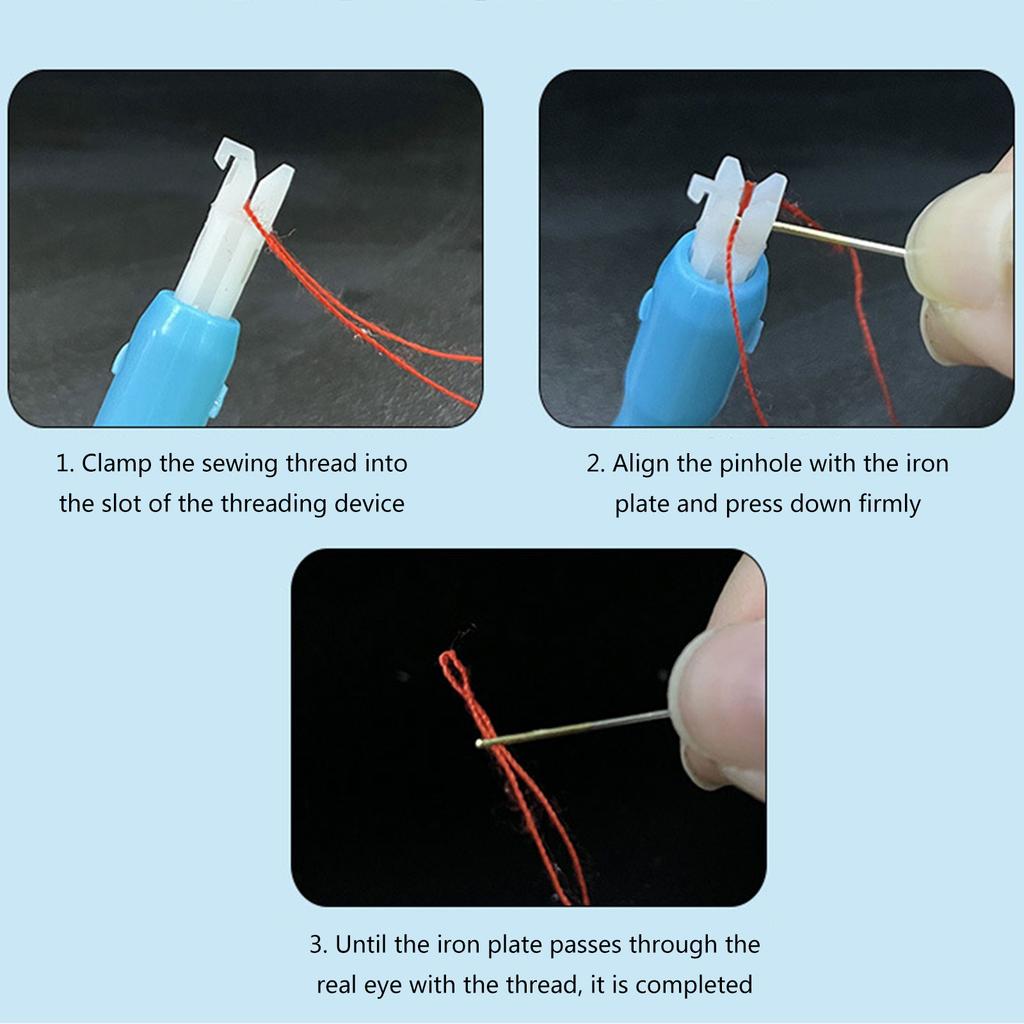 1. Clamp the sewing thread into the slot of the threading device

2. Align the pinhole with the iron plate and press down firmly

3. Until the iron plate passes through the real eye with the thread, it is completed