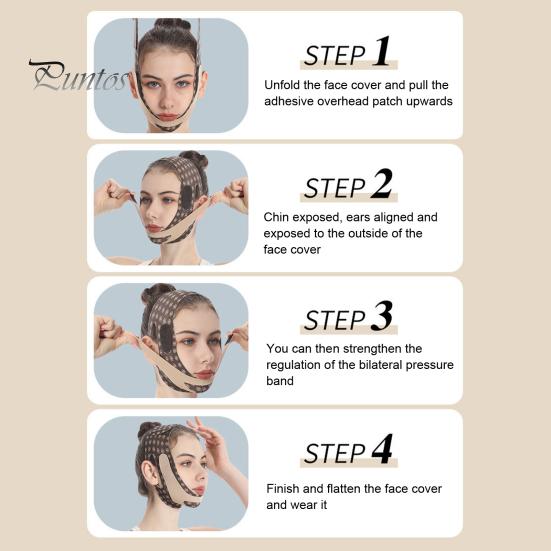 Puntos

STEP 1

Unfold the face cover and pull the adhesive overhead patch upwards

STEP 2

Chin exposed, ears aligned and exposed to the outside of the face cover

STEP 3

You can then strengthen the regulation of the bilateral pressure band

STEP 4

Finish and flatten the face cover and wear it