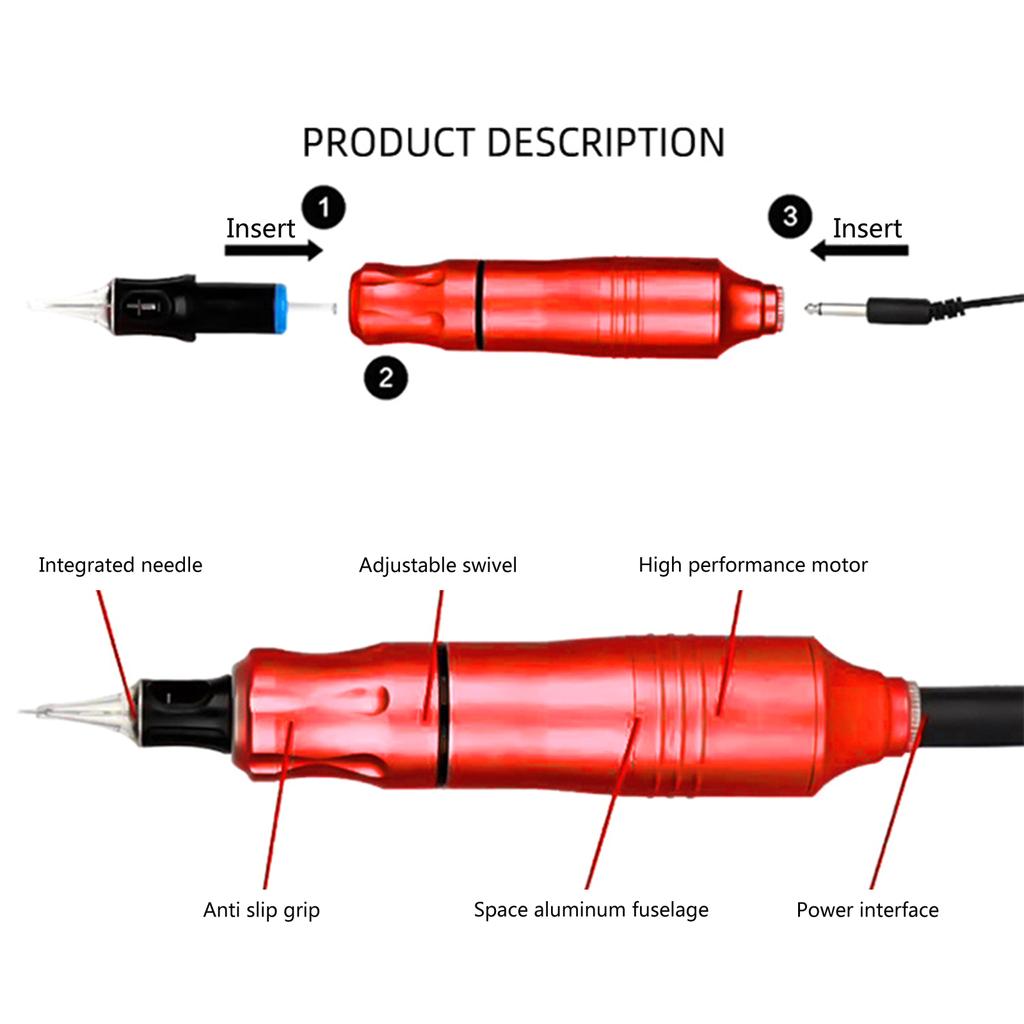 PRODUCT DESCRIPTION

Insert 1

3 Insert

2

Integrated needle

Adjustable swivel

High performance motor

Anti slip grip

Space aluminum fuselage

Power interface