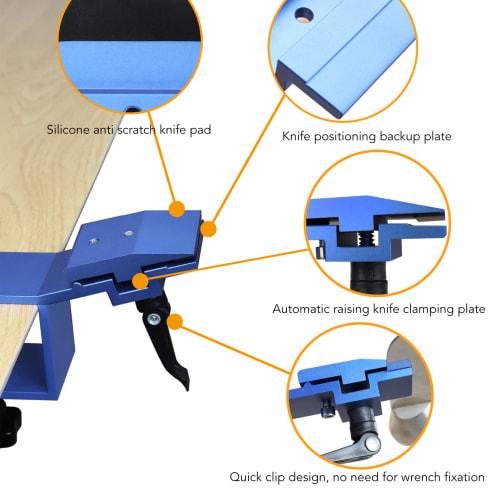 Silicone anti scratch knife pad

Knife positioning backup plate

Automatic raising knife clamping plate

Quick clip design, no need for wrench fixation