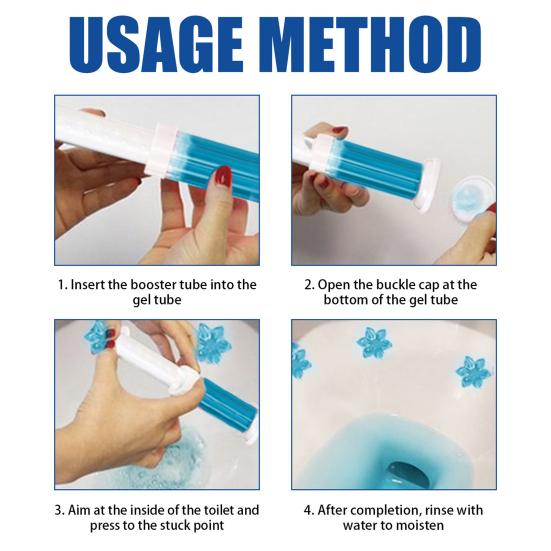 USAGE METHOD

1. Insert the booster tube into the gel tube

2. Open the buckle cap at the bottom of the gel tube

3. Aim at the inside of the toilet and press to the stuck point

4. After completion, rinse with water to moisten