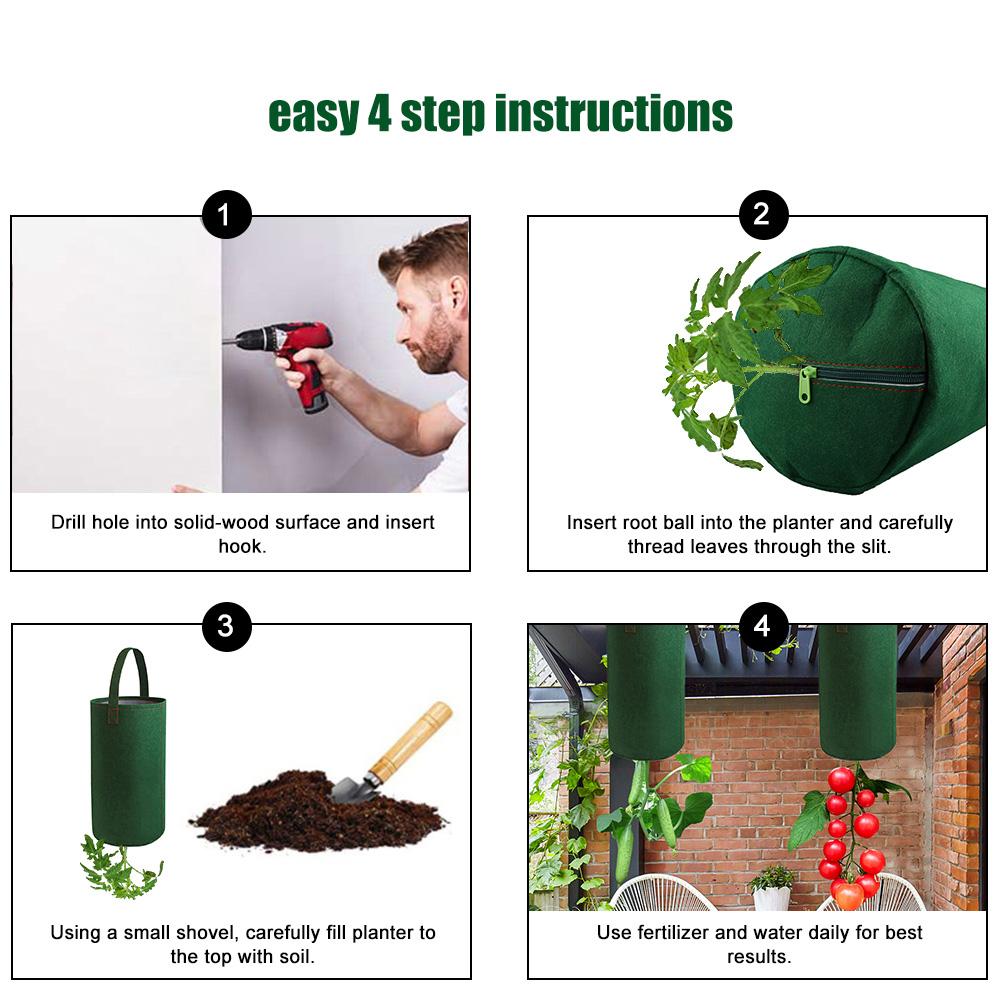 easy 4 step instructions

1

Drill hole into solid-wood surface and insert hook.

2

Insert root ball into the planter and carefully thread leaves through the slit.

3

Using a small shovel, carefully fill planter to the top with soil.

4

Use fertilizer and water daily for best results.