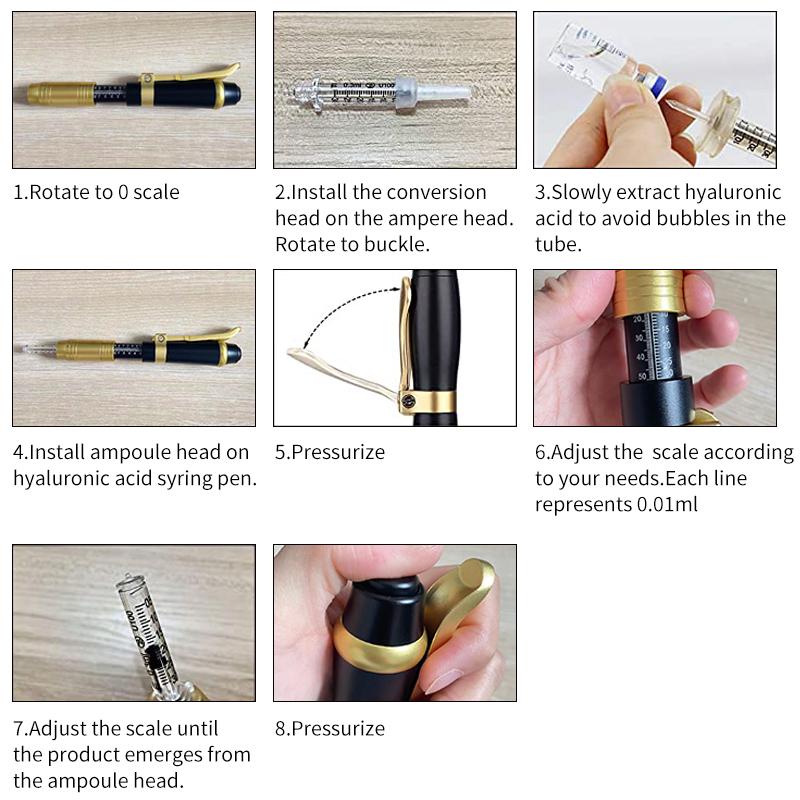 1.Rotate to 0 scale

2.Install the conversion head on the ampere head. Rotate to buckle.

3.Slowly extract hyaluronic acid to avoid bubbles in the tube.

4.Install ampoule head on hyaluronic acid syring pen.

5.Pressurize

6.Adjust the scale according to your needs.Each line represents 0.01ml

7.Adjust the scale until the product emerges from the ampoule head.

8.Pressurize