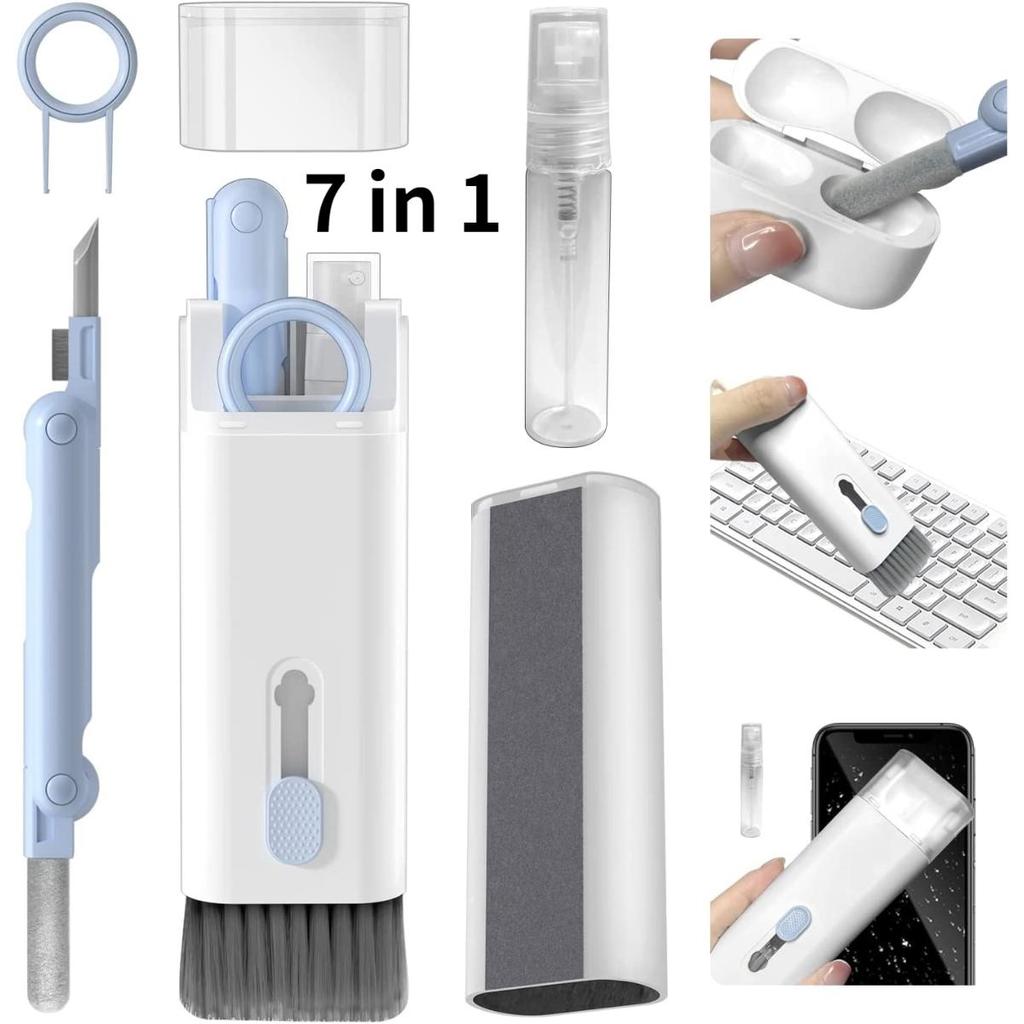 7 in 1