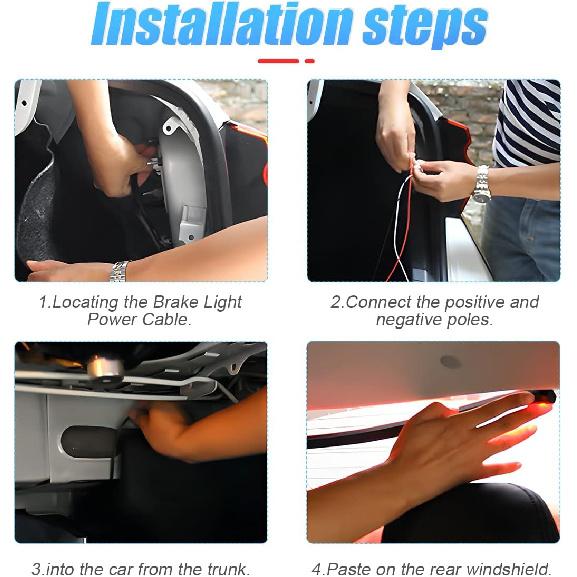 Installation steps

1.Locating the Brake Light Power Cable.

2.Connect the positive and negative poles.

3.into the car from the trunk.

4.Paste on the rear windshield.