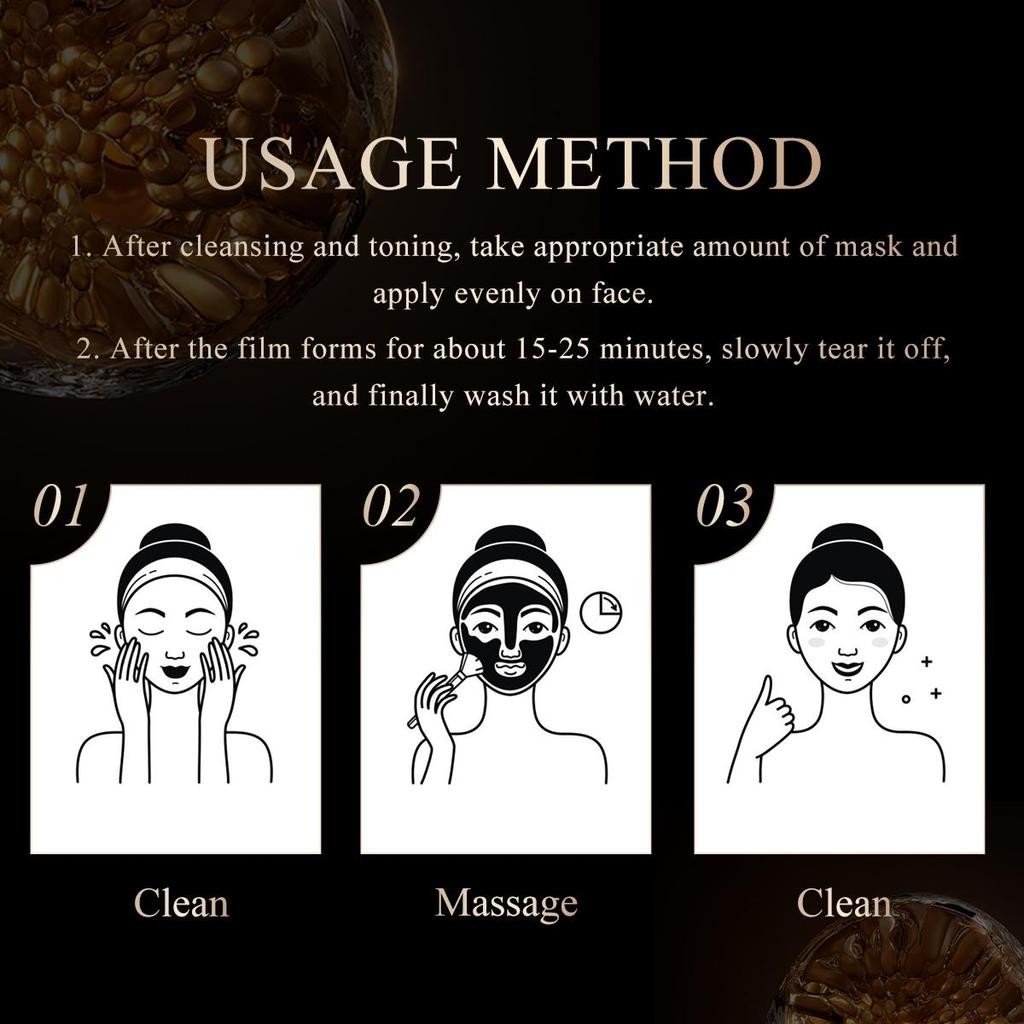 USAGE METHOD

1. After cleansing and toning, take appropriate amount of mask and apply evenly on face.

2. After the film forms for about 15-25 minutes, slowly tear it off, and finally wash it with water.

01

Clean

02

Massage

03

Clean