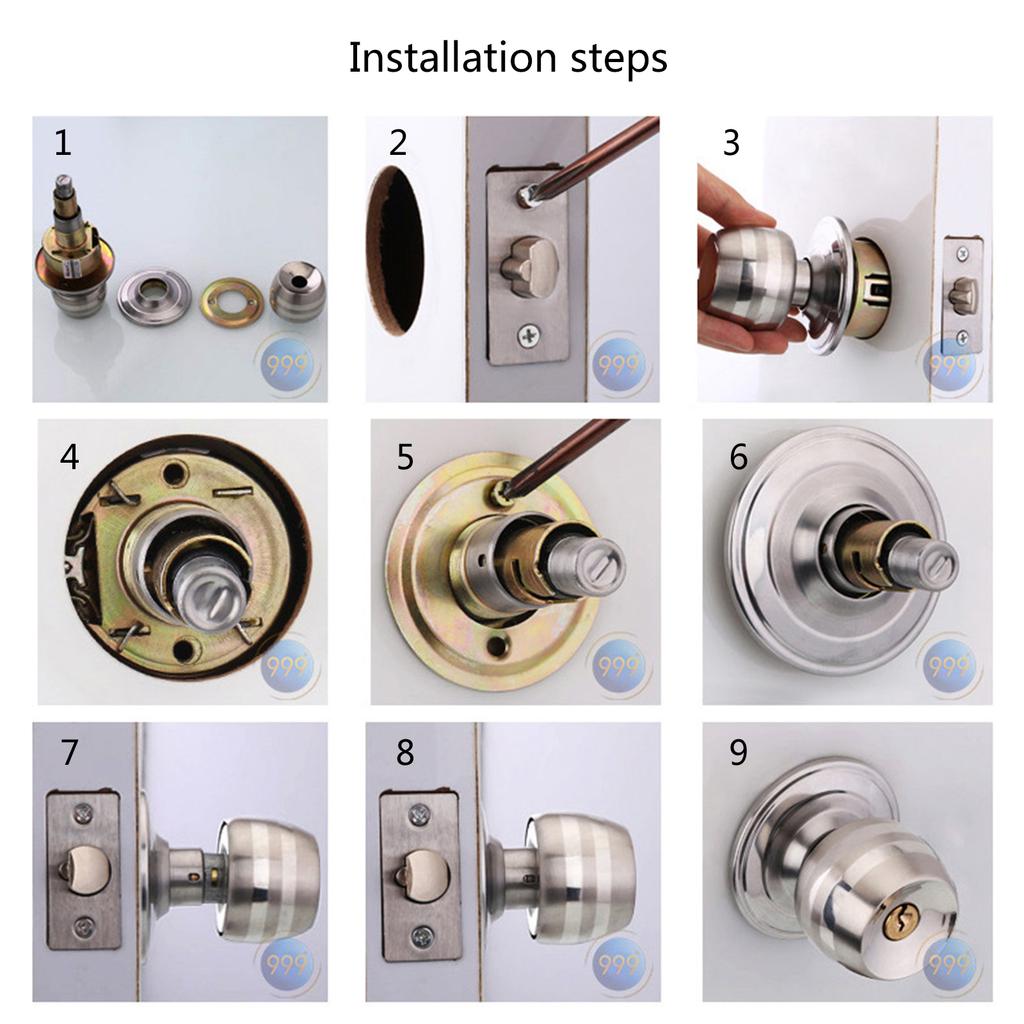 Installation steps

1

999

2

999

3

999

4

999

5

999

6

999

7

999

8

999

9

999