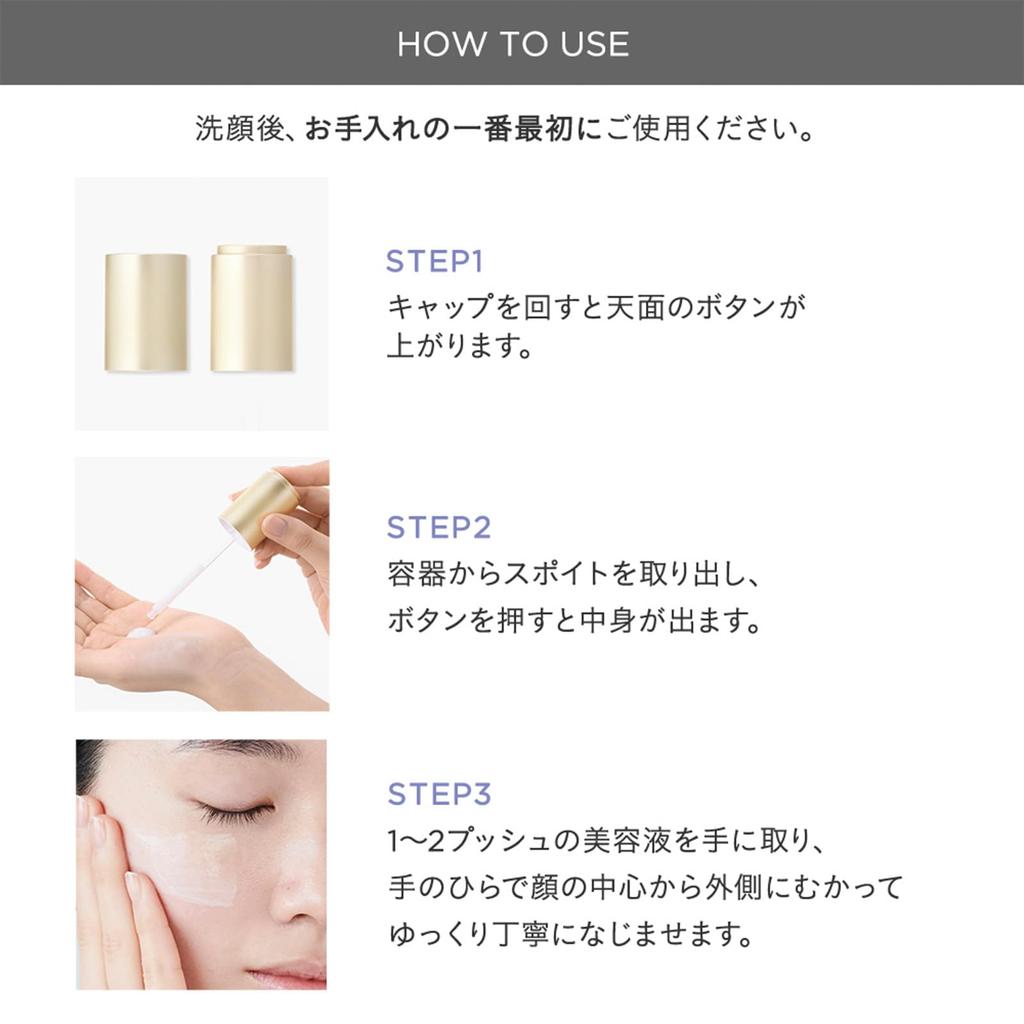 HOW TO USE

洗顔後、お手入れの一番最初にご使用ください。

STEP1
キャップを回すと天面のボタンが上がります。

STEP2
容器からスポイトを取り出し、ボタンを押すと中身が出ます。

STEP3
1〜2プッシュの美容液を手に取り、手のひらで顔の中心から外側にむかってゆっくり丁寧になじませます。