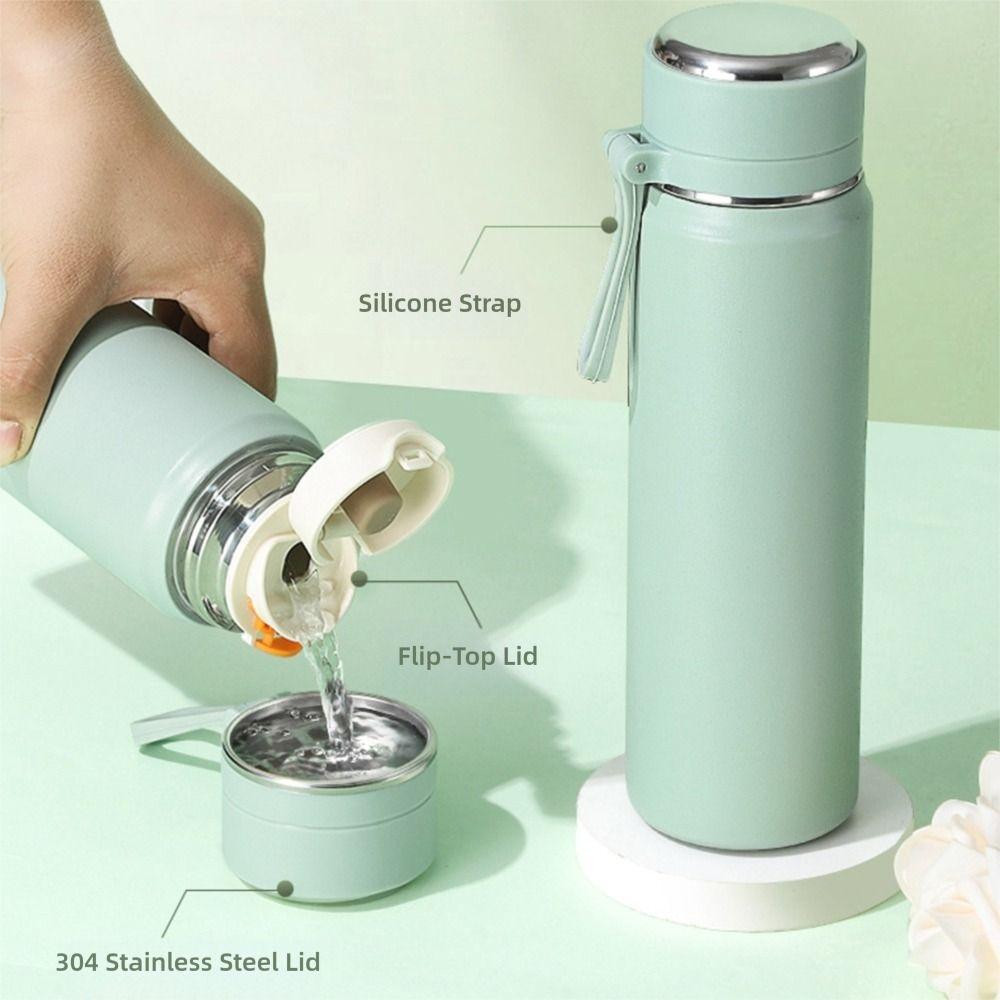 Silicone Strap

Flip-Top Lid

304 Stainless Steel Lid