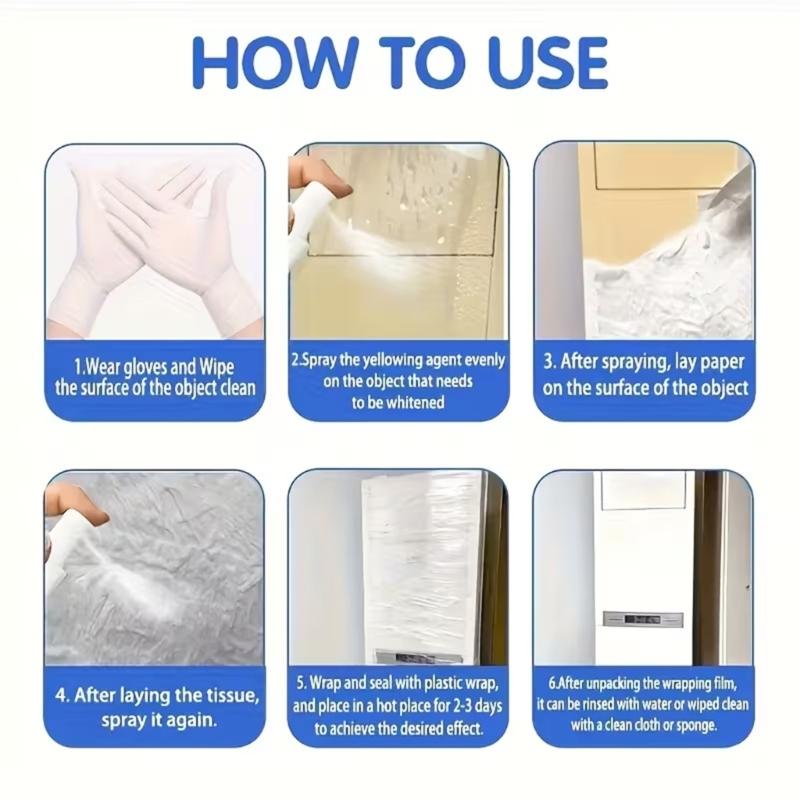 HOW TO USE

1.Wear gloves and Wipe the surface of the object clean

2.Spray the yellowing agent evenly on the object that needs to be whitened

3. After spraying, lay paper on the surface of the object

4. After laying the tissue, spray it again.

5. Wrap and seal with plastic wrap, and place in a hot place for 2-3 days to achieve the desired effect.

6.After unpacking the wrapping film, it can be rinsed with water or wiped clean with a clean cloth or sponge.