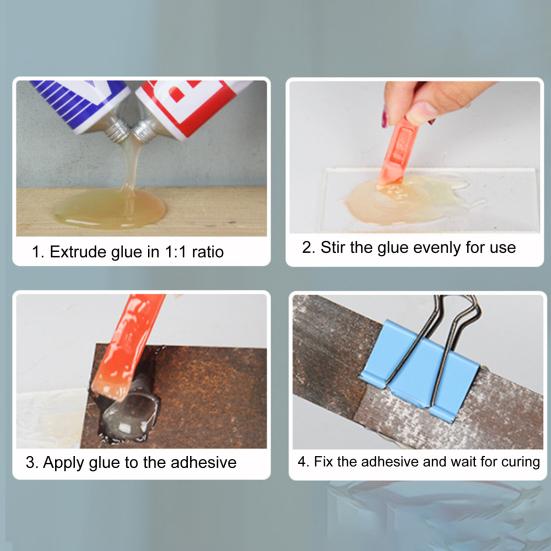 1. Extrude glue in 1:1 ratio

2. Stir the glue evenly for use

3. Apply glue to the adhesive

4. Fix the adhesive and wait for curing