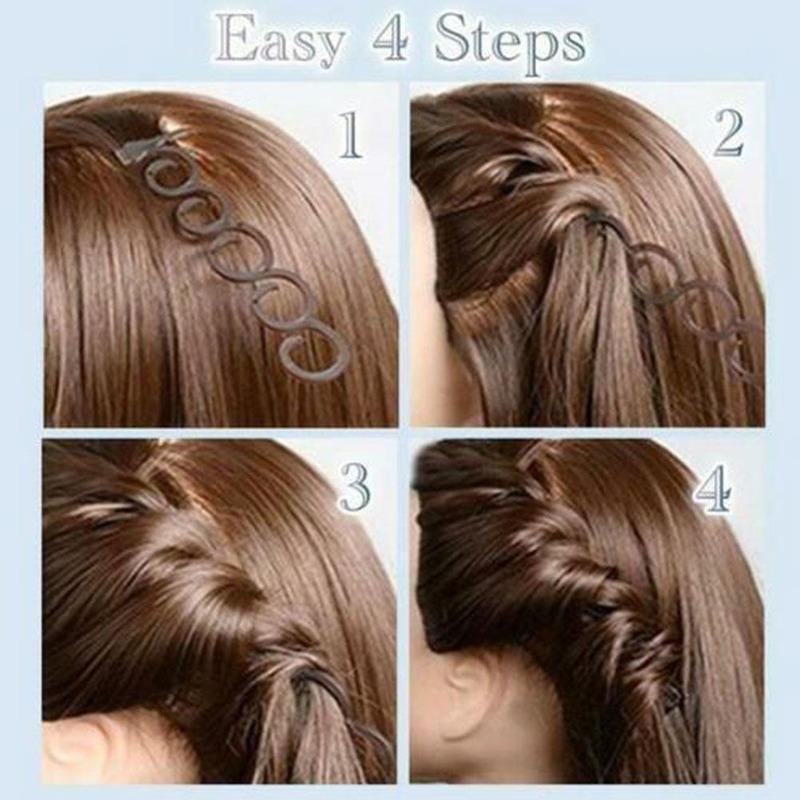 Easy 4 Steps

1

2

3

4