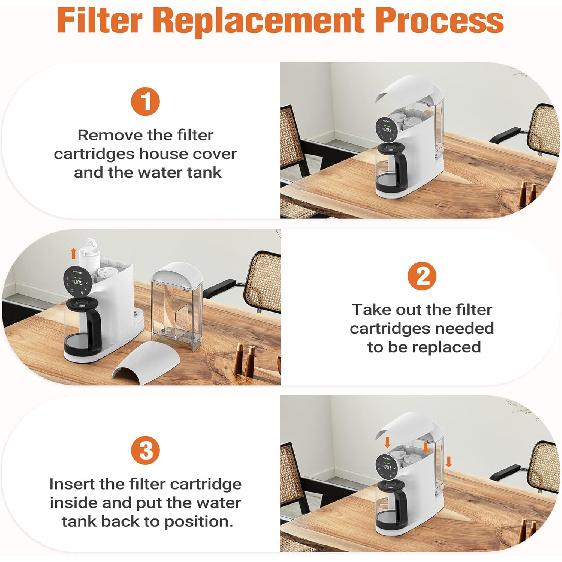 Filter Replacement Process

1

Remove the filter cartridges house cover and the water tank

2

Take out the filter cartridges needed to be replaced

3

Insert the filter cartridge inside and put the water tank back to position.