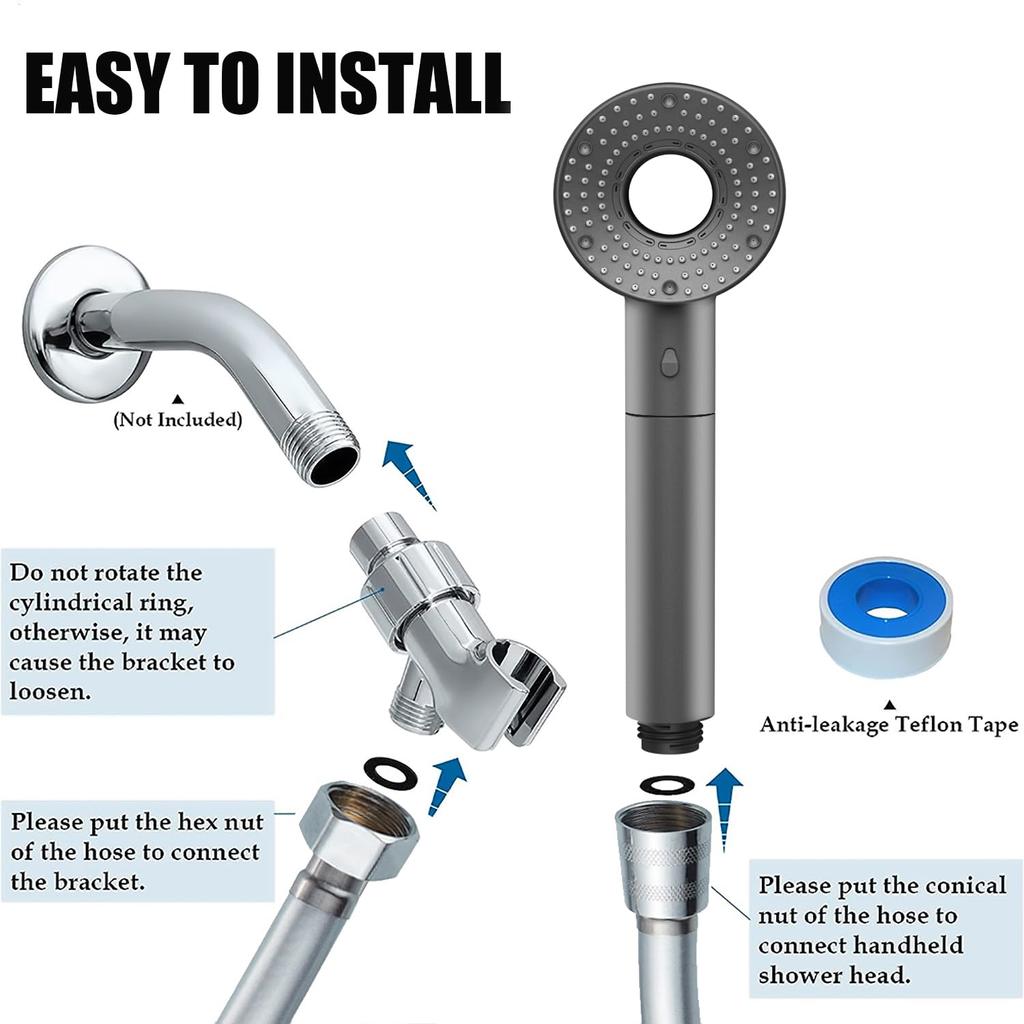 EASY TO INSTALL

(Not Included)

Do not rotate the cylindrical ring, otherwise, it may cause the bracket to loosen.

Anti-leakage Teflon Tape

Please put the hex nut of the hose to connect the bracket.

Please put the conical nut of the hose to connect handheld shower head.