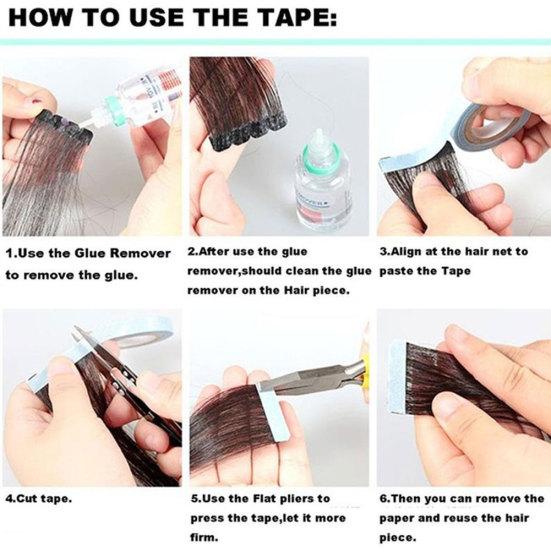 HOW TO USE THE TAPE:

1.Use the Glue Remover to remove the glue.

2.After use the glue remover,should clean the glue remover on the Hair piece.

3.Align at the hair net to paste the Tape

4.Cut tape.

5.Use the Flat pliers to press the tape,let it more firm.

6.Then you can remove the paper and reuse the hair piece.