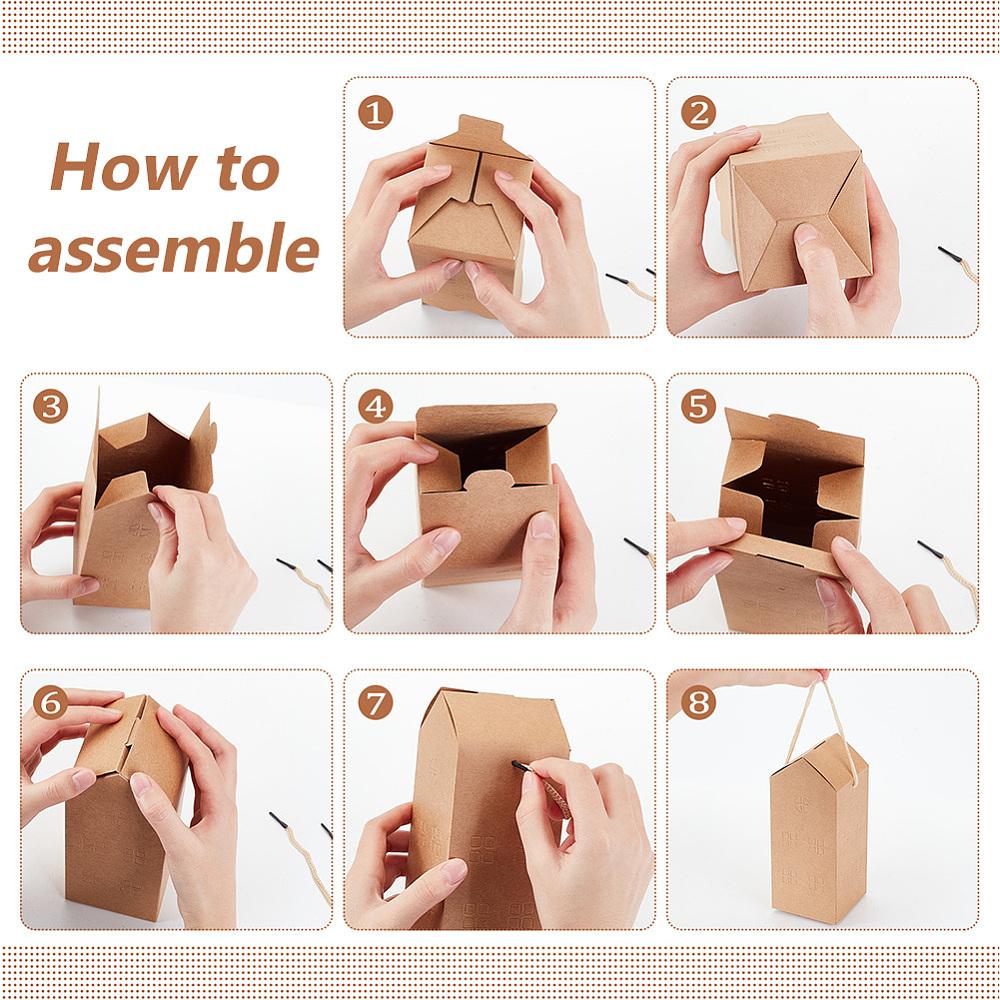 How to assemble

1

2

3

4

5

6

7

8