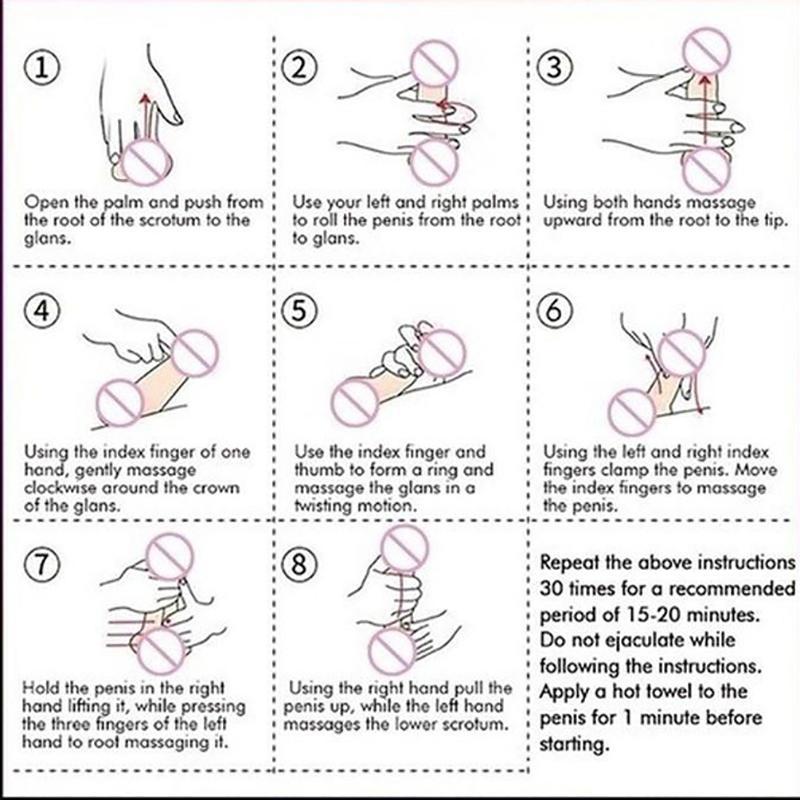 ①

Open the palm and push from the root of the scrotum to the glans.

②

Use your left and right palms to roll the penis from the root to glans.

③

Using both hands massage upward from the root to the tip.

④

Using the index finger of one hand, gently massage clockwise around the crown of the glans.

⑤

Use the index finger and thumb to form a ring and massage the glans in a twisting motion.

⑥

Using the left and right index fingers clamp the penis. Move the index fingers to massage the penis.

⑦

Hold the penis in the right hand lifting it, while pressing the three fingers of the left hand to root massaging it.

⑧

Using the right hand pull the penis up, while the left hand massages the lower scrotum.

Repeat the above instructions 30 times for a recommended period of 15-20 minutes. Do not ejaculate while following the instructions. Apply a hot towel to the penis for 1 minute before starting.