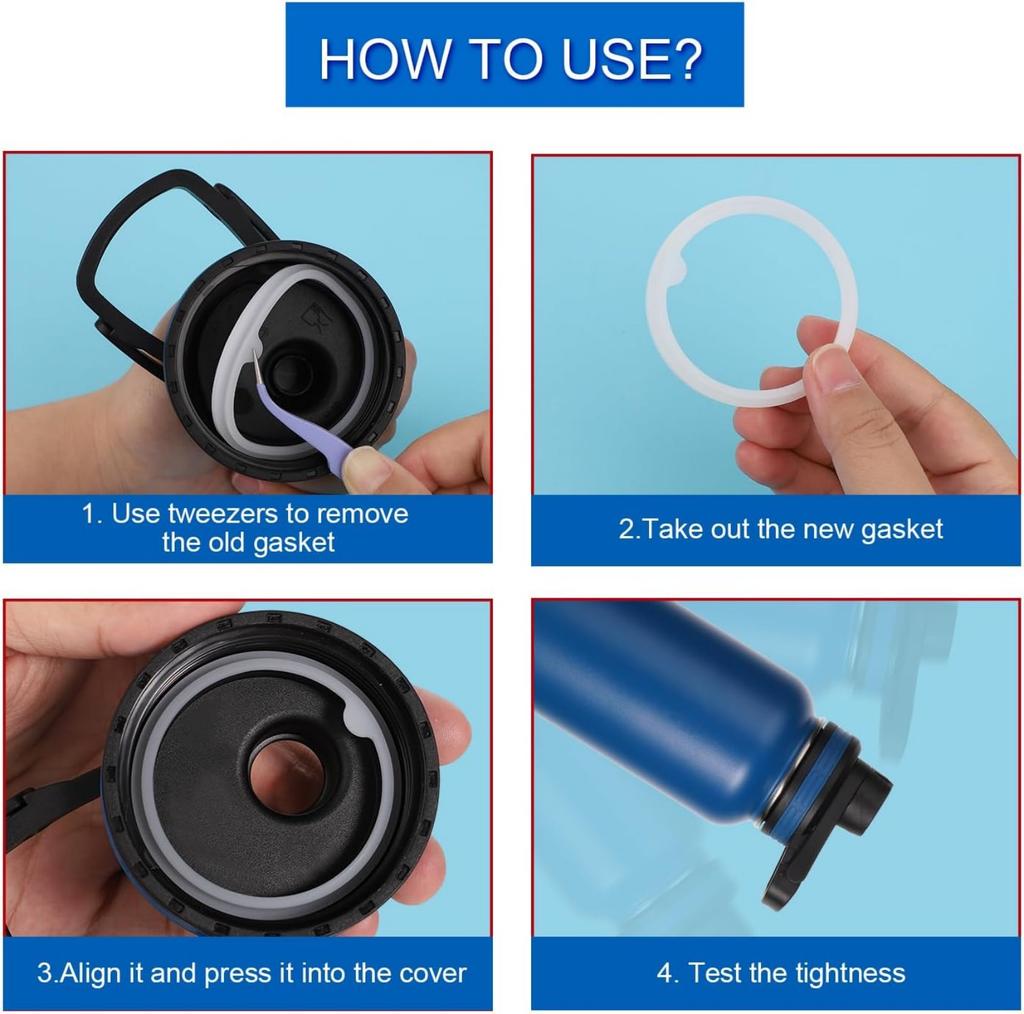 HOW TO USE?

1. Use tweezers to remove the old gasket

2.Take out the new gasket

3.Align it and press it into the cover

4. Test the tightness