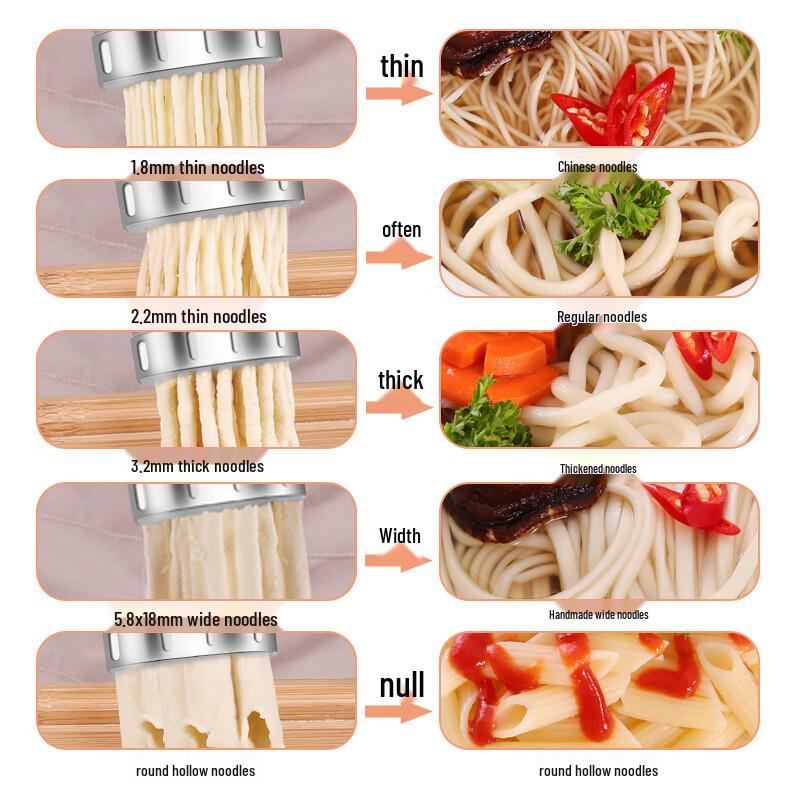 thin

1.8mm thin noodles

Chinese noodles

often

2.2mm thin noodles

Regular noodles

thick

3.2mm thick noodles

Thickened noodles

Width

5.8x18mm wide noodles

Handmade wide noodles

null

round hollow noodles

round hollow noodles