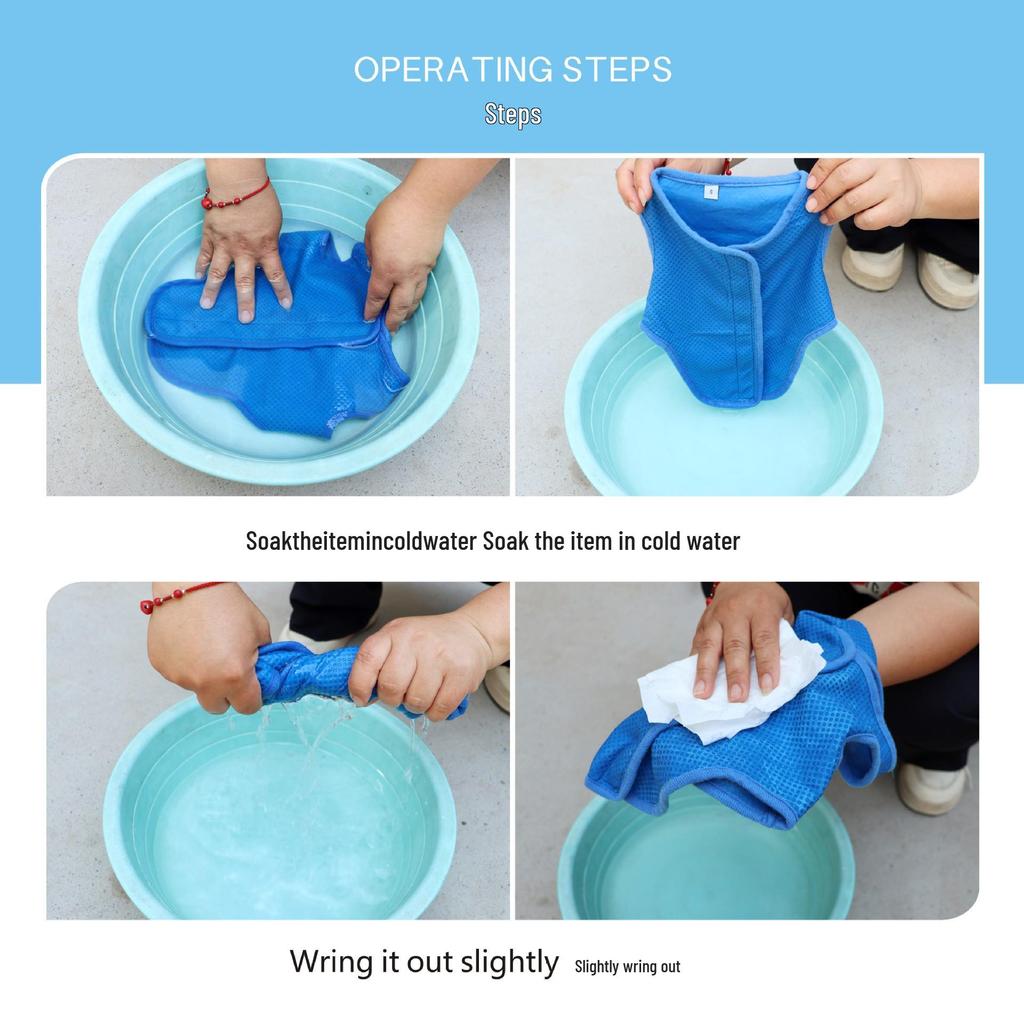 OPERATING STEPS
Steps

Soaktheitemincoldwater Soak the item in cold water

Wring it out slightly Slightly wring out