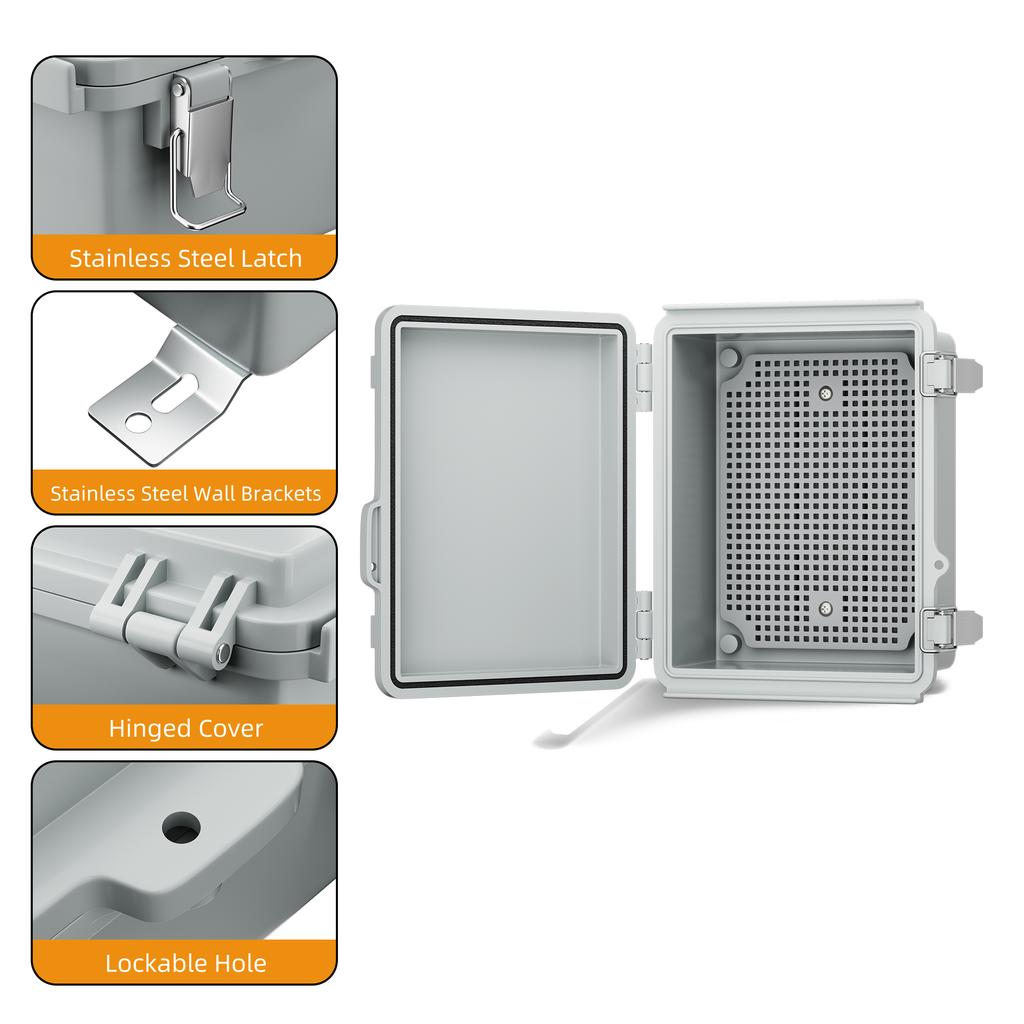 Stainless Steel Latch

Stainless Steel Wall Brackets

Hinged Cover

Lockable Hole