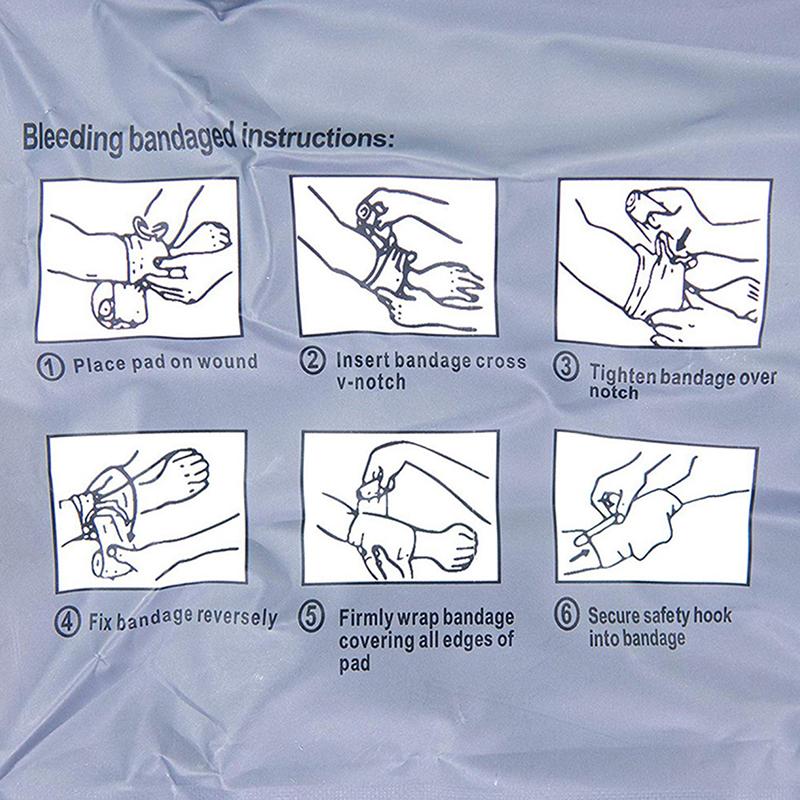 Bleeding bandaged instructions:

① Place pad on wound

② Insert bandage cross v-notch

③ Tighten bandage over notch

④ Fix bandage reversely

⑤ Firmly wrap bandage covering all edges of pad

⑥ Secure safety hook into bandage