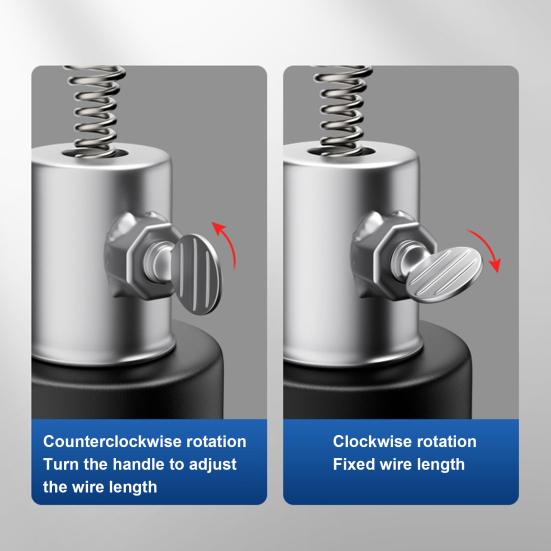 Counterclockwise rotation
Turn the handle to adjust the wire length

Clockwise rotation
Fixed wire length