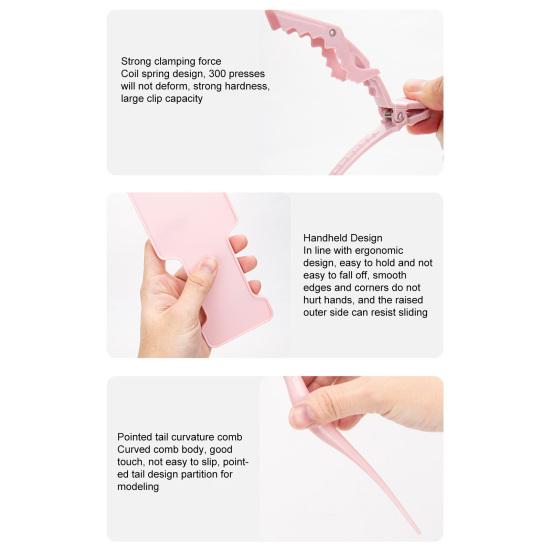 Strong clamping force
Coil spring design, 300 presses will not deform, strong hardness, large clip capacity

Handheld Design
In line with ergonomic design, easy to hold and not easy to fall off, smooth edges and corners do not hurt hands, and the raised outer side can resist sliding

Pointed tail curvature comb
Curved comb body, good touch, not easy to slip, pointed tail design partition for modeling