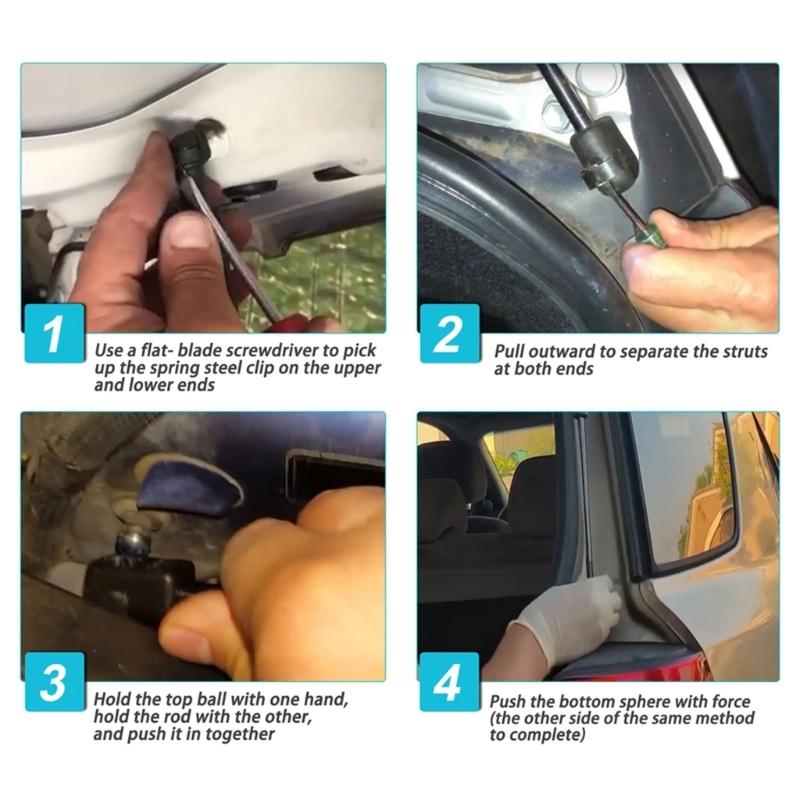 1

Use a flat- blade screwdriver to pick up the spring steel clip on the upper and lower ends

2

Pull outward to separate the struts at both ends

3

Hold the top ball with one hand, hold the rod with the other, and push it in together

4

Push the bottom sphere with force (the other side of the same method to complete)