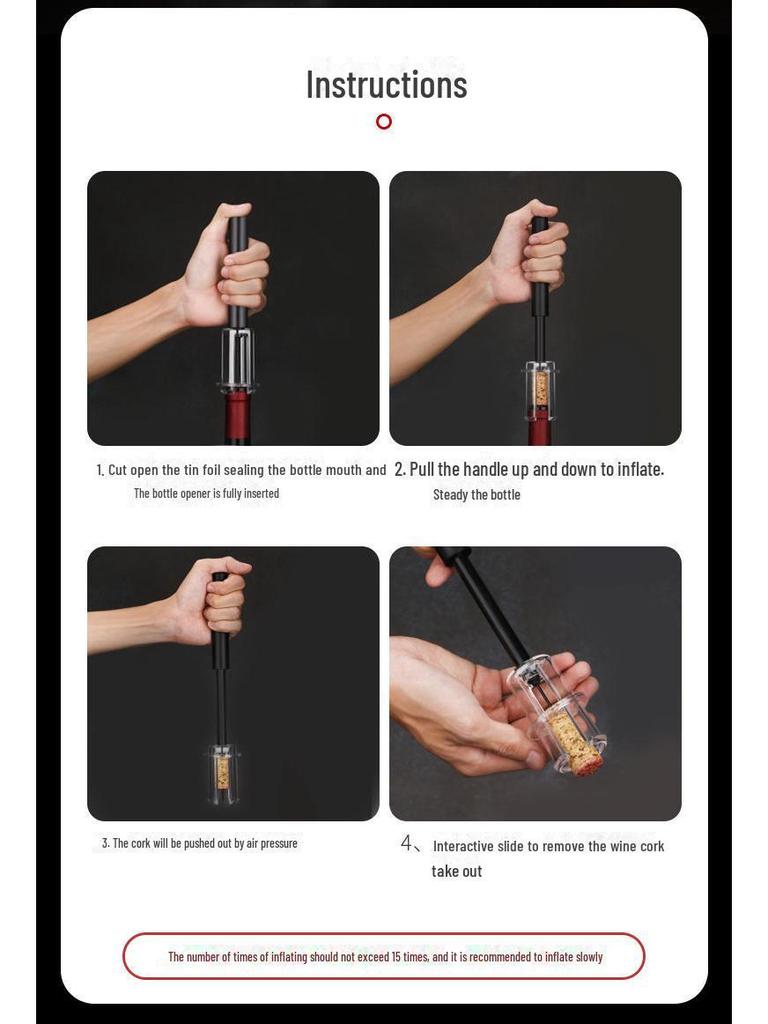 Instructions

1. Cut open the tin foil sealing the bottle mouth and
The bottle opener is fully inserted

2. Pull the handle up and down to inflate.
Steady the bottle

3. The cork will be pushed out by air pressure

4、 Interactive slide to remove the wine cork take out

The number of times of inflating should not exceed 15 times, and it is recommended to inflate slowly