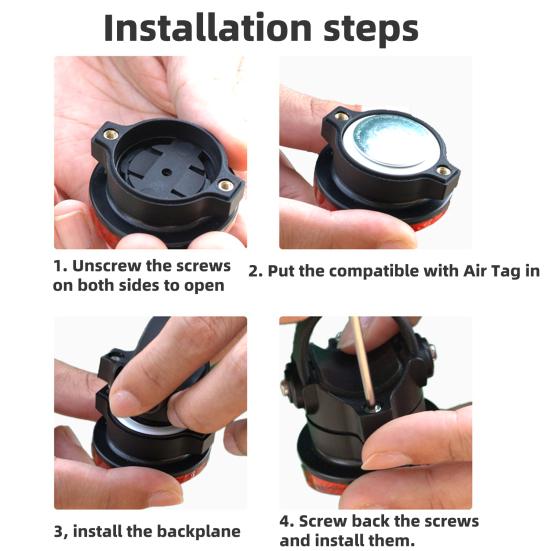 Installation steps

1. Unscrew the screws on both sides to open

2. Put the compatible with Air Tag in

3, install the backplane

4. Screw back the screws and install them.