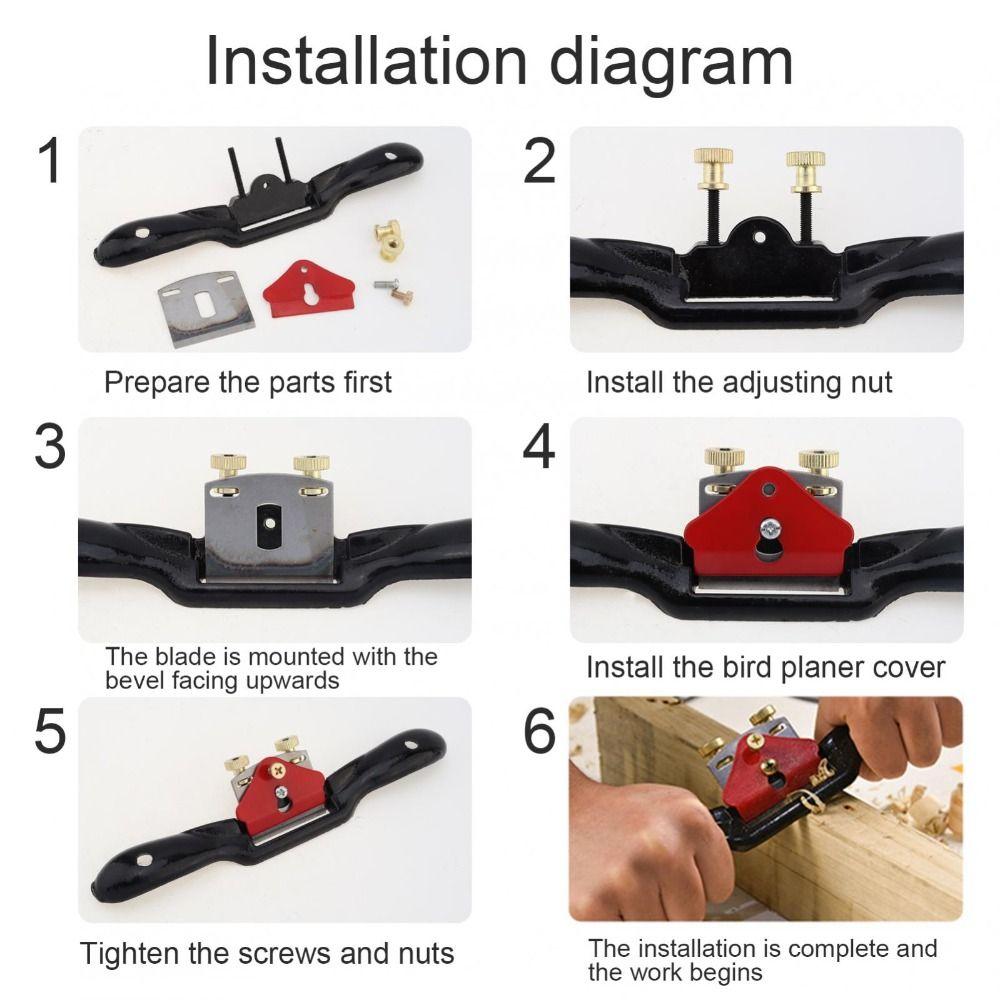 Installation diagram

1

Prepare the parts first

2

Install the adjusting nut

3

The blade is mounted with the bevel facing upwards

4

Install the bird planer cover

5

Tighten the screws and nuts

6

The installation is complete and the work begins