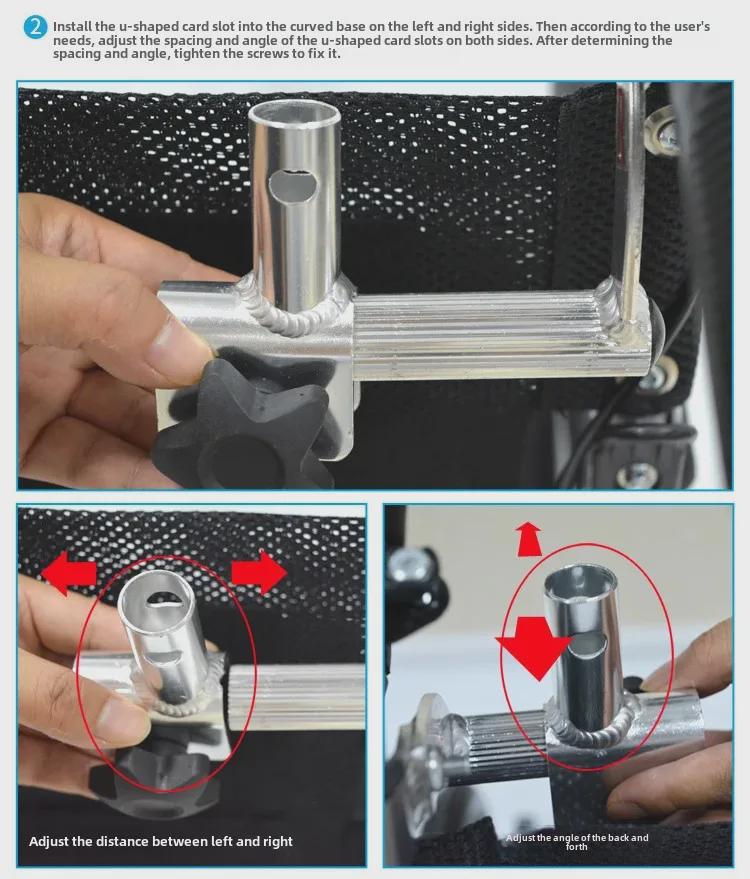 2 Install the u-shaped card slot into the curved base on the left and right sides. Then according to the user's needs, adjust the spacing and angle of the u-shaped card slots on both sides. After determining the spacing and angle, tighten the screws to fix it.

Adjust the distance between left and right

Adjust the angle of the back and forth