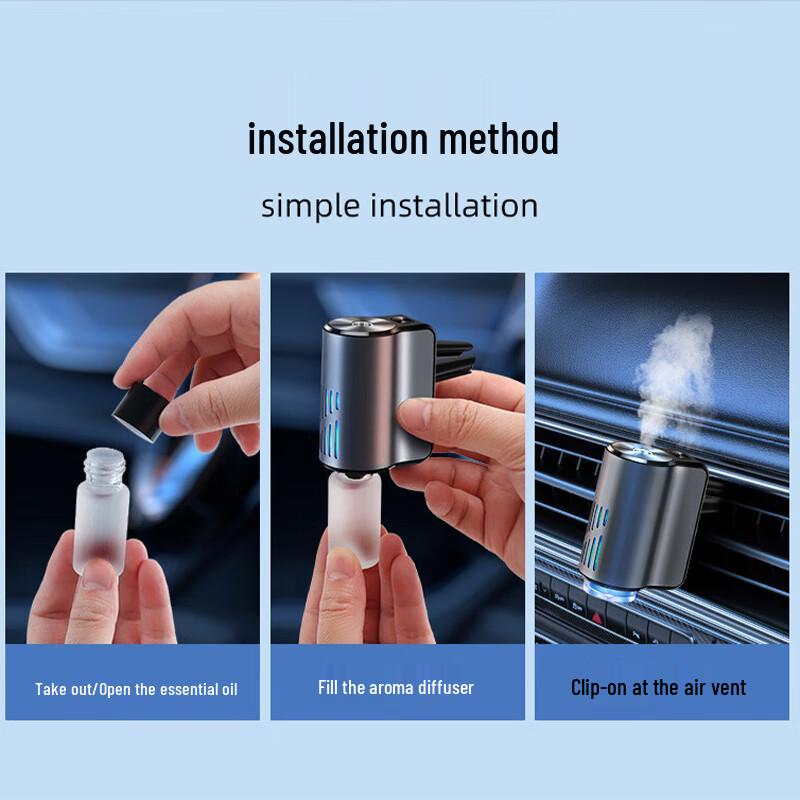 installation method

simple installation

Take out/Open the essential oil

Fill the aroma diffuser

Clip-on at the air vent