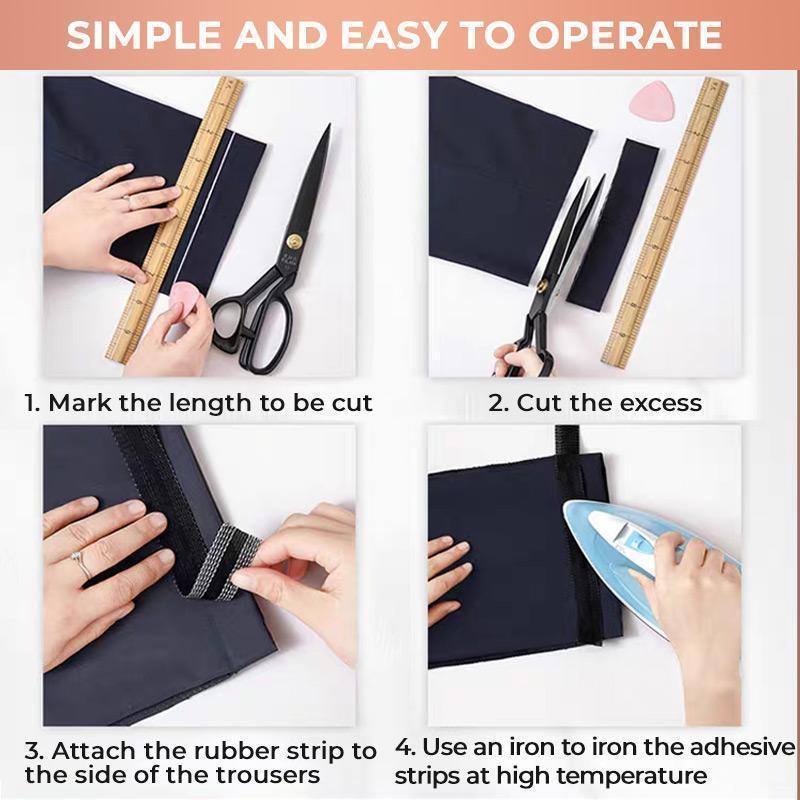 SIMPLE AND EASY TO OPERATE

1. Mark the length to be cut

2. Cut the excess

3. Attach the rubber strip to the side of the trousers

4. Use an iron to iron the adhesive strips at high temperature