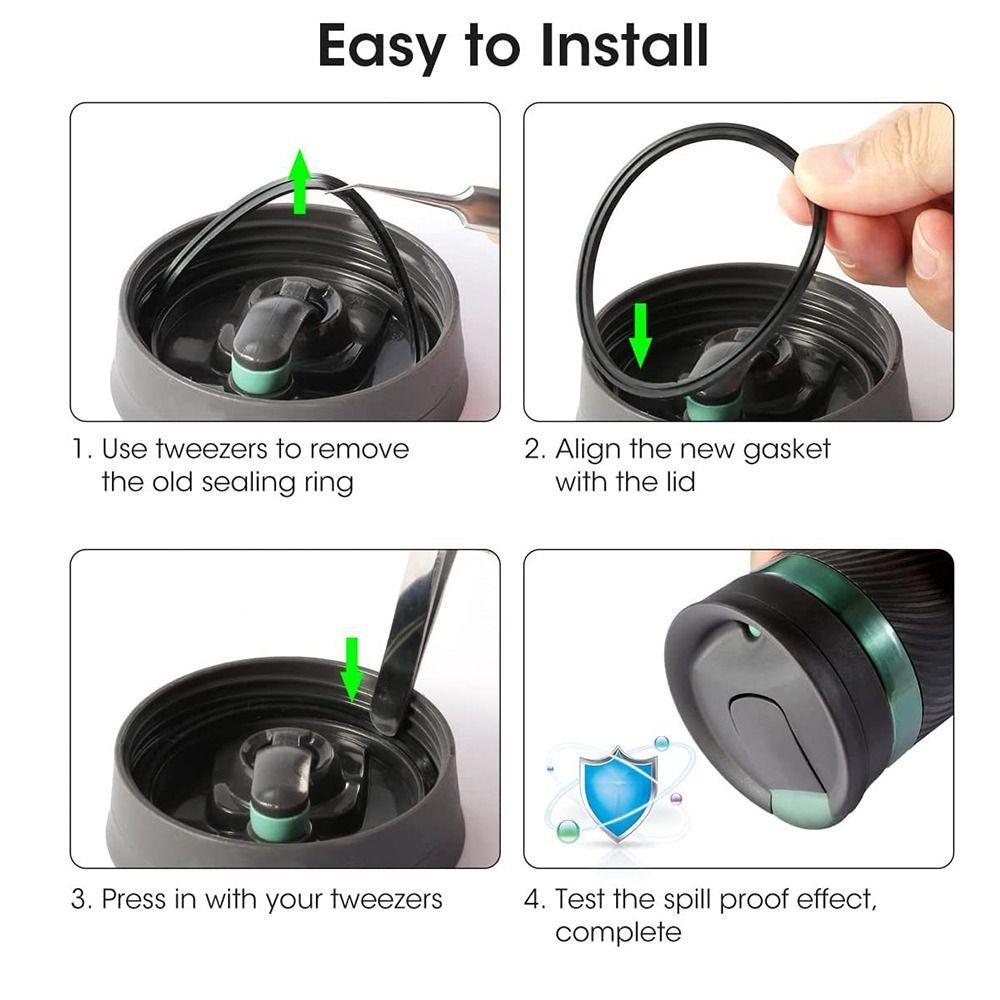 Easy to Install

1. Use tweezers to remove the old sealing ring

2. Align the new gasket with the lid

3. Press in with your tweezers

4. Test the spill proof effect, complete