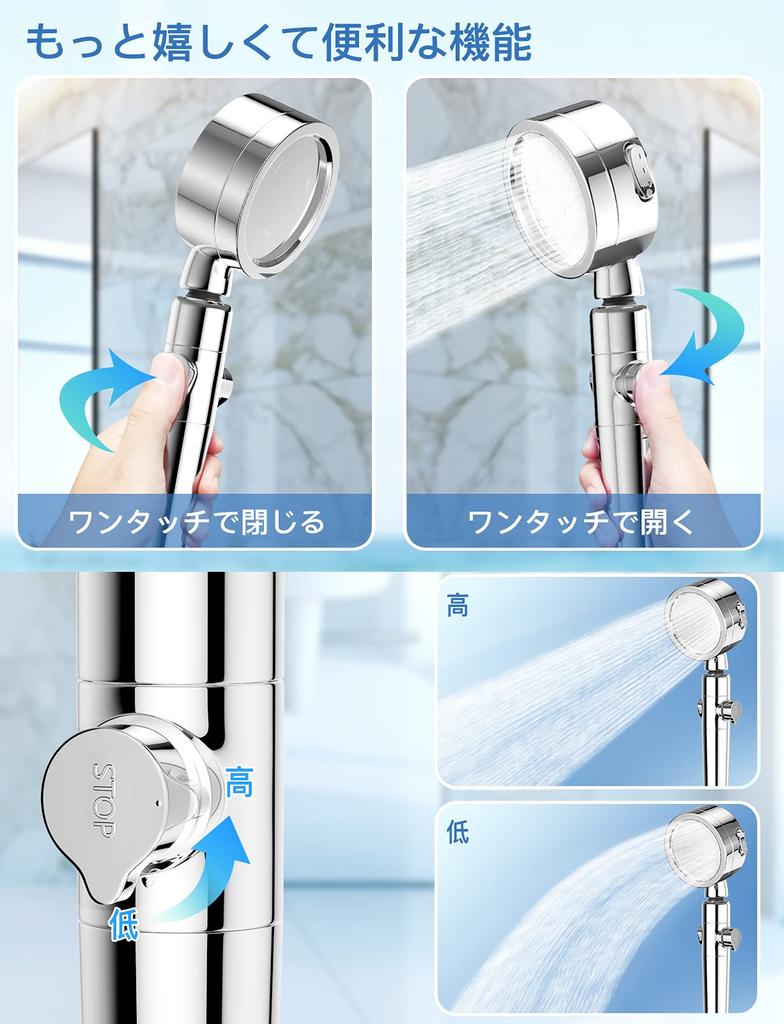 もっと嬉しくて便利な機能

ワンタッチで閉じる

ワンタッチで開く

STOP

高

低

高

低