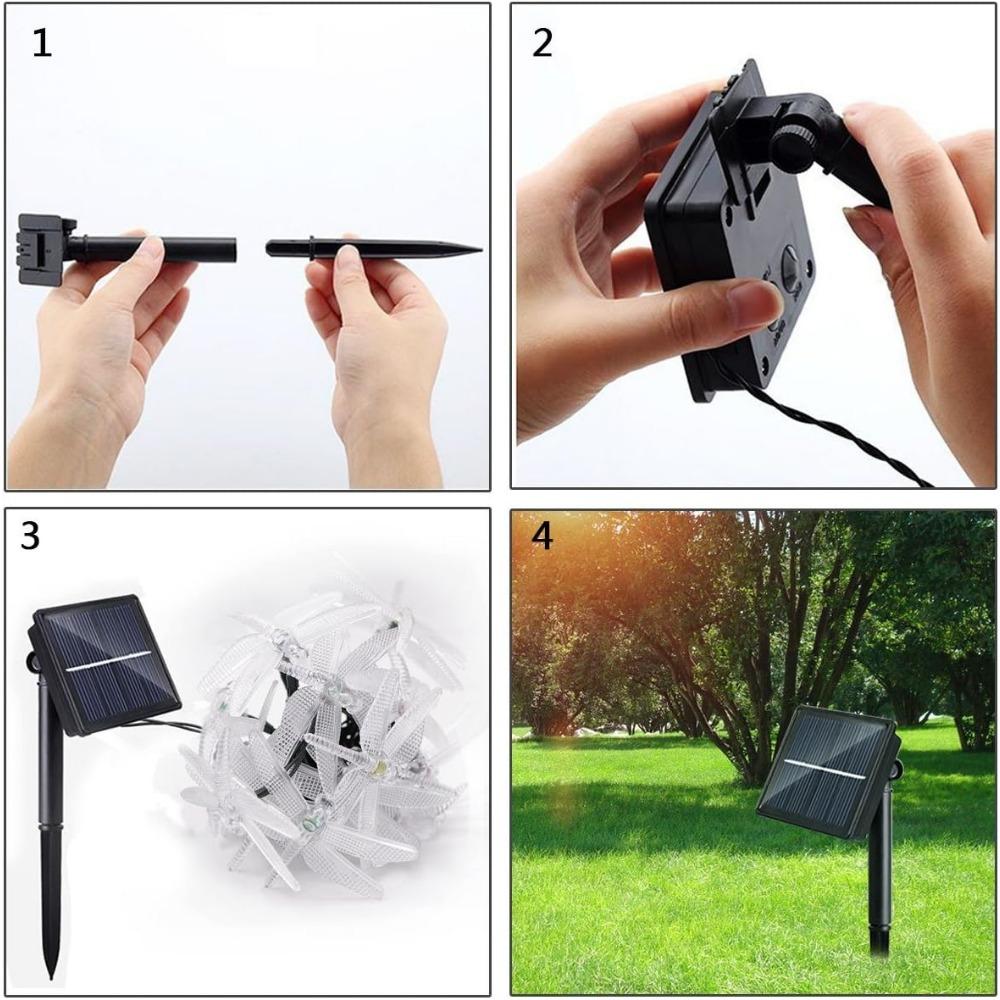 1

2

3

4